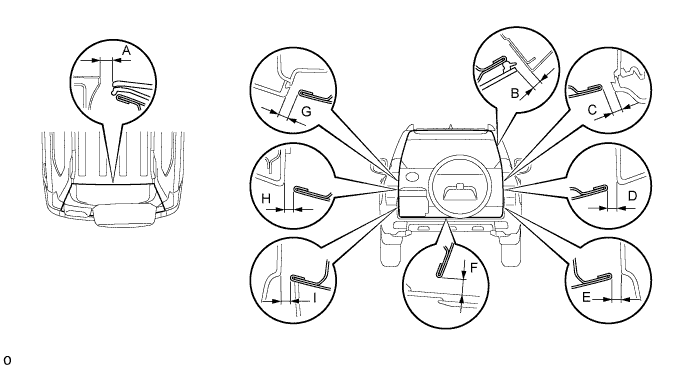 A
G
B
C
H
D
I
F
E
o