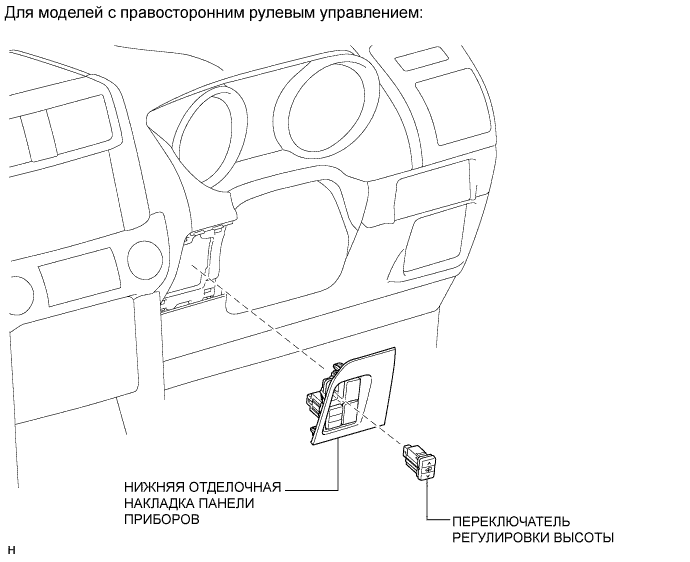 Для моделей с правосторонним рулевым управлением:

НИЖНЯЯ ОТДЕЛОЧНАЯ НАКЛАДКА ПАНЕЛИ ПРИБОРОВ

ПЕРЕКЛЮЧАТЕЛЬ РЕГУЛИРОВКИ ВЫСОТЫ

H