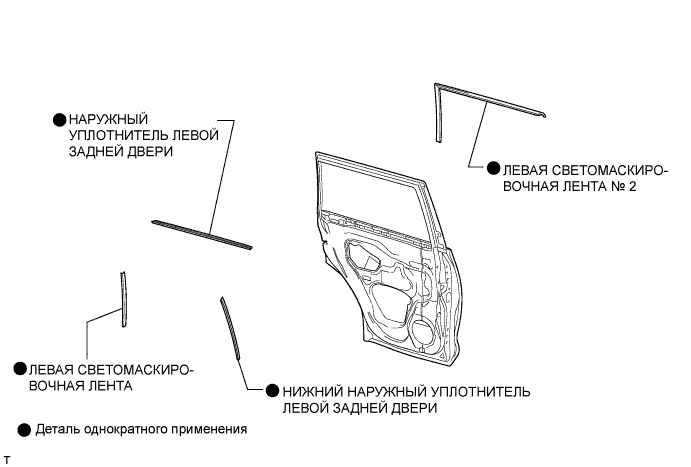 ● НАРУЖНЫЙ УПЛОТНИТЕЛЬ ЛЕВОЙ ЗАДНЕЙ ДВЕРИ

● ЛЕВАЯ СВЕТОМАСКИРОВОЧНАЯ ЛЕНТА № 2

● ЛЕВАЯ СВЕТОМАСКИРОВОЧНАЯ ЛЕНТА

● НИЖНИЙ НАРУЖНЫЙ УПЛОТНИТЕЛЬ ЛЕВОЙ ЗАДНЕЙ ДВЕРИ

● Деталь однократного применения

T