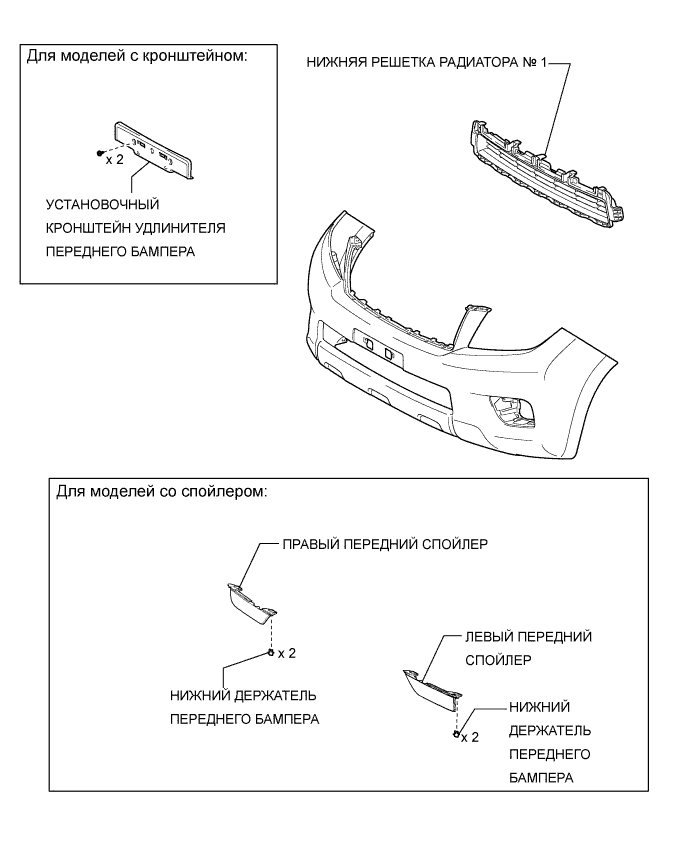 Для моделей с кронштейном:

x 2

УСТАНОВОЧНЫЙ КРОНШТЕЙН УДЛИНИТЕЛЯ ПЕРЕДНЕГО БАМПЕРА

НИЖНЯЯ РЕШЕТКА РАДИАТОРА № 1

Для моделей со спойлером:

ПРАВЫЙ ПЕРЕДНИЙ СПОЙЛЕР

x 2

НИЖНИЙ ДЕРЖАТЕЛЬ ПЕРЕДНЕГО БАМПЕРА

ЛЕВЫЙ ПЕРЕДНИЙ СПОЙЛЕР

x 2

НИЖНИЙ ДЕРЖАТЕЛЬ ПЕРЕДНЕГО БАМПЕРА