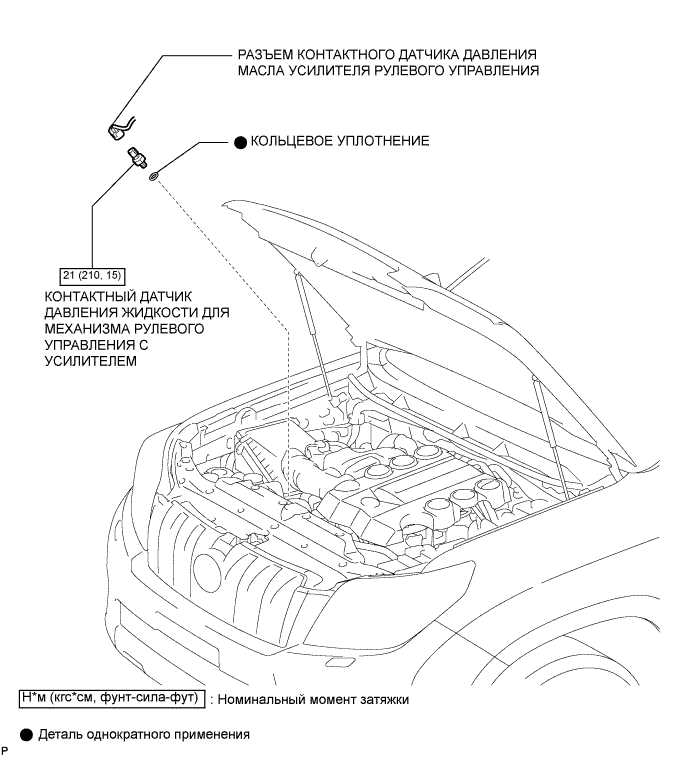 РАЗЪЕМ КОНТАКТНОГО ДАТЧИКА ДАВЛЕНИЯ МАСЛА УСИЛИТЕЛЯ РУЛЕВОГО УПРАВЛЕНИЯ

● КОЛЬЦЕВОЕ УПЛОТНЕНИЕ

21 (210, 15)

КОНТАКТНЫЙ ДАТЧИК ДАВЛЕНИЯ ЖИДКОСТИ ДЛЯ МЕХАНИЗМА РУЛЕВОГО УПРАВЛЕНИЯ С УСИЛИТЕЛЕМ

Н*м (кгс*см, фунт-сила-фут) : Номинальный момент затяжки

● Деталь однократного применения

P