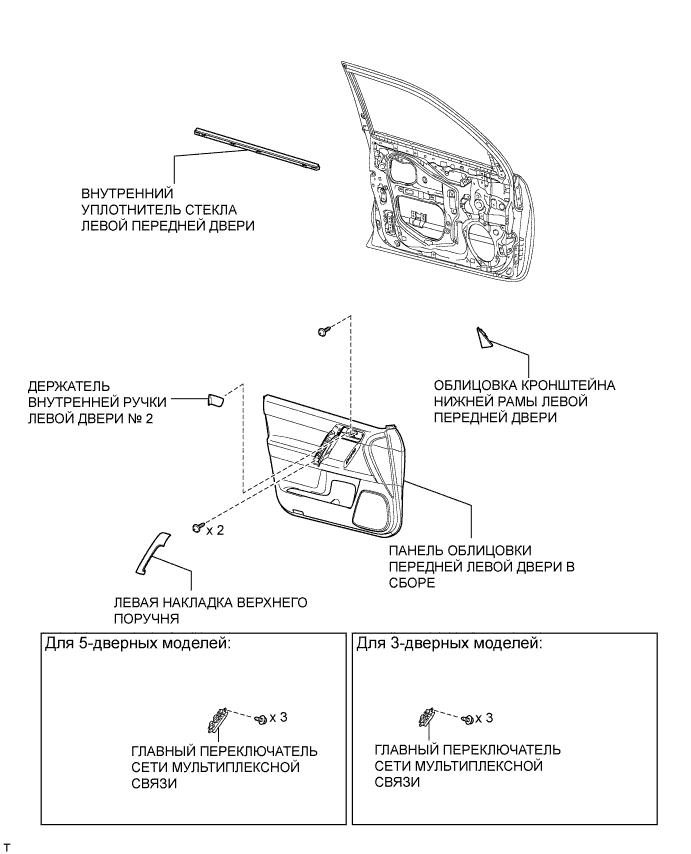 ВНУТРЕННИЙ УПЛОТНИТЕЛЬ СТЕКЛА ЛЕВОЙ ПЕРЕДНЕЙ ДВЕРИ

ДЕРЖАТЕЛЬ ВНУТРЕННЕЙ РУЧКИ ЛЕВОЙ ДВЕРИ № 2

ОБЛИЦОВКА КРОНШТЕЙНА НИЖНЕЙ РАМЫ ЛЕВОЙ ПЕРЕДНЕЙ ДВЕРИ

x 2

ПАНЕЛЬ ОБЛИЦОВКИ ПЕРЕДНЕЙ ЛЕВОЙ ДВЕРИ В СБОРЕ

ЛЕВАЯ НАКЛАДКА ВЕРХНЕГО ПОРУЧНЯ

Для 5-дверных моделей:

x 3

ГЛАВНЫЙ ПЕРЕКЛЮЧАТЕЛЬ СЕТИ МУЛЬТИПЛЕКСНОЙ СВЯЗИ

Для 3-дверных моделей:

x 3

ГЛАВНЫЙ ПЕРЕКЛЮЧАТЕЛЬ СЕТИ МУЛЬТИПЛЕКСНОЙ СВЯЗИ

T