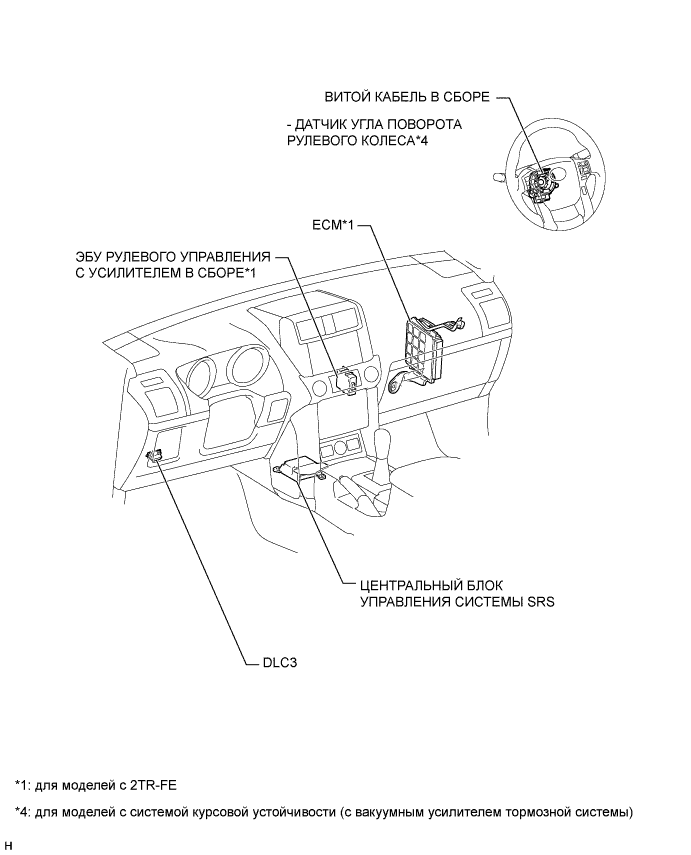 ВИТОЙ КАБЕЛЬ В СБОРЕ

- ДАТЧИК УГЛА ПОВОРОТА РУЛЕВОГО КОЛЕСА*4

ECM*1

ЭБУ РУЛЕВОГО УПРАВЛЕНИЯ С УСИЛИТЕЛЕМ В СБОРЕ*1

ЦЕНТРАЛЬНЫЙ БЛОК УПРАВЛЕНИЯ СИСТЕМЫ SRS

DLC3

*1: для моделей с 2TR-FE

*4: для моделей с системой курсовой устойчивости (с вакуумным усилителем тормозной системы)

H