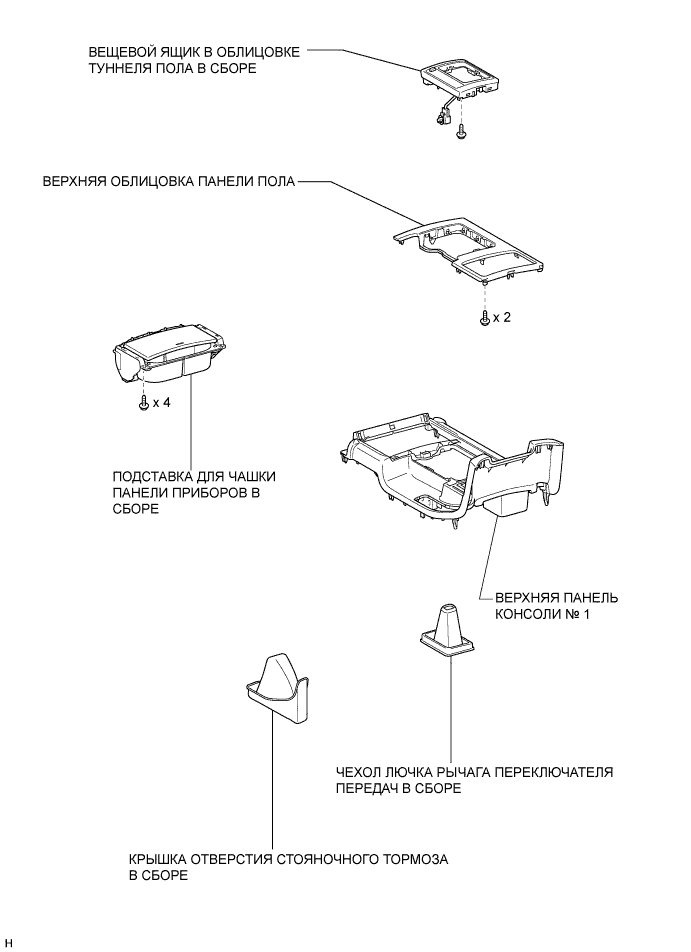 ВЕЩЕВОЙ ЯЩИК В ОБЛИЦОВКЕ ТУННЕЛЯ ПОЛА В СБОРЕ

ВЕРХНЯЯ ОБЛИЦОВКА ПАНЕЛИ ПОЛА

x 2

x 4

ПОДСТАВКА ДЛЯ ЧАШКИ ПАНЕЛИ ПРИБОРОВ В СБОРЕ

ВЕРХНЯЯ ПАНЕЛЬ КОНСОЛИ № 1

ЧЕХОЛ ЛЮЧКА РЫЧАГА ПЕРЕКЛЮЧАТЕЛЯ ПЕРЕДАЧ В СБОРЕ

КРЫШКА ОТВЕРСТИЯ СТОЯНОЧНОГО ТОРМОЗА В СБОРЕ

H