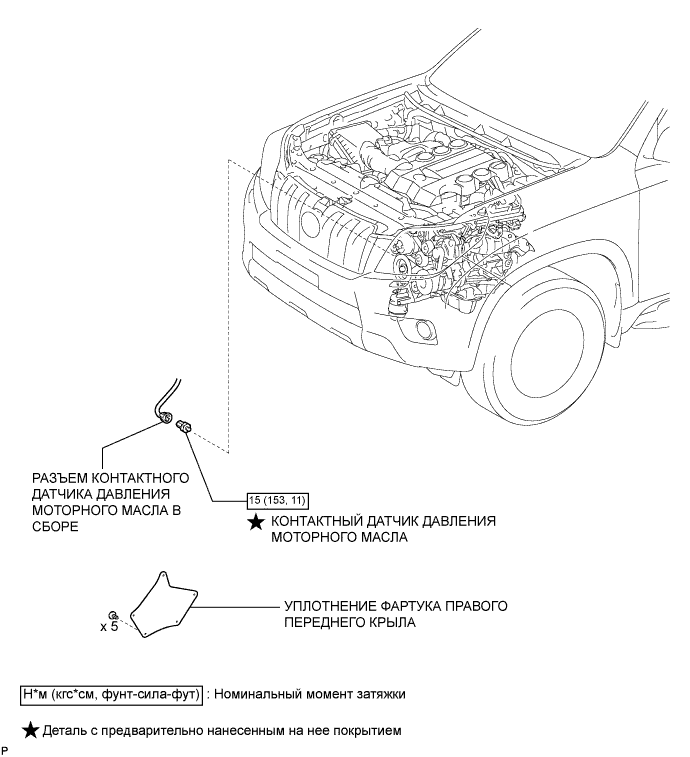 РАЗЪЕМ КОНТАКТНОГО ДАТЧИКА ДАВЛЕНИЯ МОТОРНОГО МАСЛА В СБОРЕ

15 (153, 11)

★ КОНТАКТНЫЙ ДАТЧИК ДАВЛЕНИЯ МОТОРНОГО МАСЛА

x 5

УПЛОТНЕНИЕ ФАРТУКА ПРАВОГО ПЕРЕДНЕГО КРЫЛА

Н*м (кгс*см, фунт-сила-фут) : Номинальный момент затяжки

★ Деталь с предварительно нанесенным на нее покрытием

P