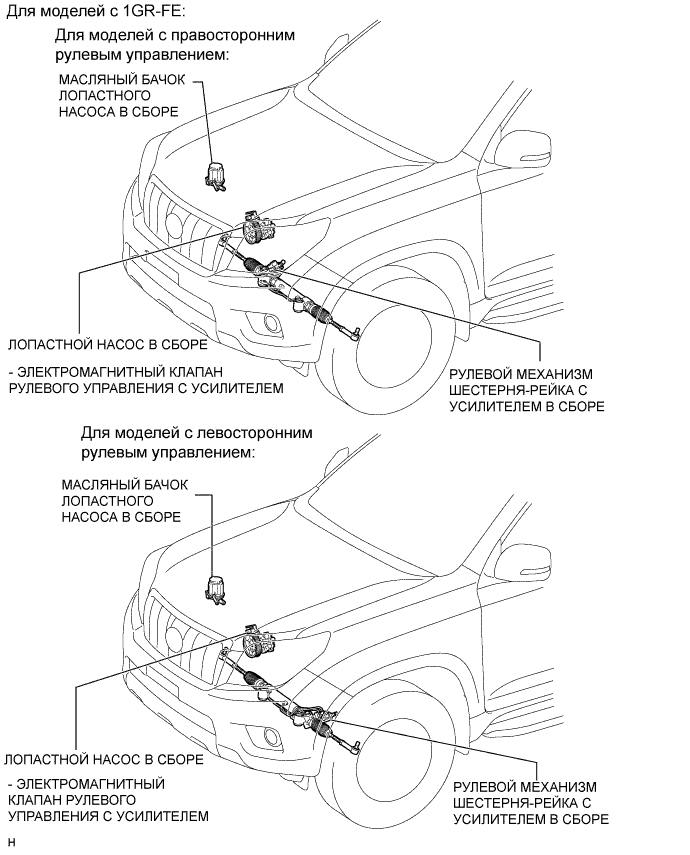 Для моделей с 1GR-FE:

Для моделей с правосторонним рулевым управлением:

МАСЛЯНЫЙ БАЧОК ЛОПАСТНОГО НАСОСА В СБОРЕ

ЛОПАСТНОЙ НАСОС В СБОРЕ

- ЭЛЕКТРОМАГНИТНЫЙ КЛАПАН РУЛЕВОГО УПРАВЛЕНИЯ С УСИЛИТЕЛЕМ

РУЛЕВОЙ МЕХАНИЗМ ШЕСТЕРНЯ-РЕЙКА С УСИЛИТЕЛЕМ В СБОРЕ

Для моделей с левосторонним рулевым управлением:

МАСЛЯНЫЙ БАЧОК ЛОПАСТНОГО НАСОСА В СБОРЕ

ЛОПАСТНОЙ НАСОС В СБОРЕ

- ЭЛЕКТРОМАГНИТНЫЙ КЛАПАН РУЛЕВОГО УПРАВЛЕНИЯ С УСИЛИТЕЛЕМ

РУЛЕВОЙ МЕХАНИЗМ ШЕСТЕРНЯ-РЕЙКА С УСИЛИТЕЛЕМ В СБОРЕ

H