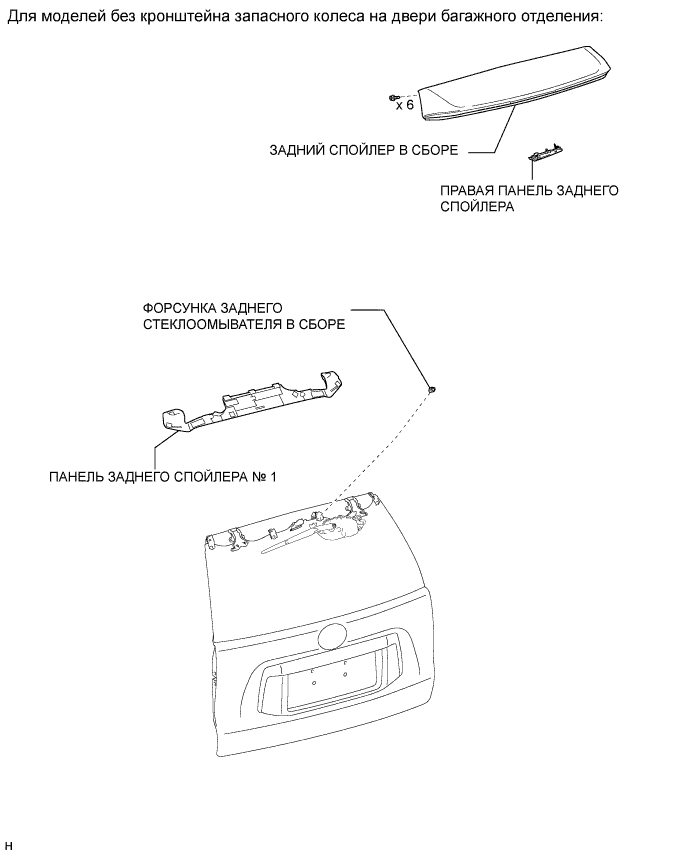 Для моделей без кронштейна запасного колеса на двери багажного отделения:

x 6

ЗАДНИЙ СПОЙЛЕР В СБОРЕ

ПРАВАЯ ПАНЕЛЬ ЗАДНЕГО СПОЙЛЕРА

ФОРСУНКА ЗАДНЕГО СТЕКЛООМЫВАТЕЛЯ В СБОРЕ

ПАНЕЛЬ ЗАДНЕГО СПОЙЛЕРА № 1

H