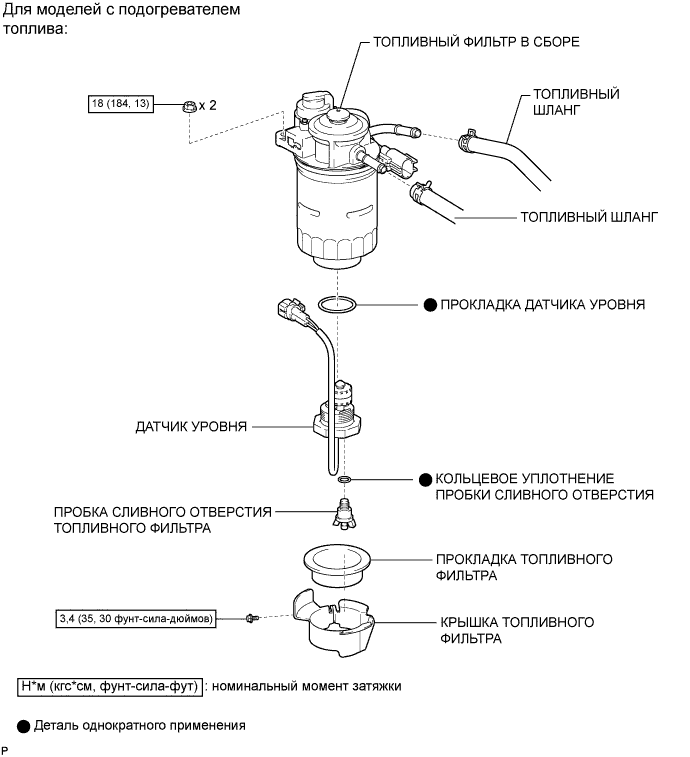 Для моделей с подогревателем топлива:

ТОПЛИВНЫЙ ФИЛЬТР В СБОРЕ

18 (184, 13)

x 2

ТОПЛИВНЫЙ ШЛАНГ

ТОПЛИВНЫЙ ШЛАНГ

● ПРОКЛАДКА ДАТЧИКА УРОВНЯ

ДАТЧИК УРОВНЯ

● КОЛЬЦЕВОЕ УПЛОТНЕНИЕ ПРОБКИ СЛИВНОГО ОТВЕРСТИЯ

ПРОБКА СЛИВНОГО ОТВЕРСТИЯ ТОПЛИВНОГО ФИЛЬТРА

ПРОКЛАДКА ТОПЛИВНОГО ФИЛЬТРА

3,4 (35, 30 фунт-сила-дюймов)

КРЫШКА ТОПЛИВНОГО ФИЛЬТРА

Н*м (кгс*см, фунт-сила-фут) : номинальный момент затяжки

● Деталь однократного применения

P