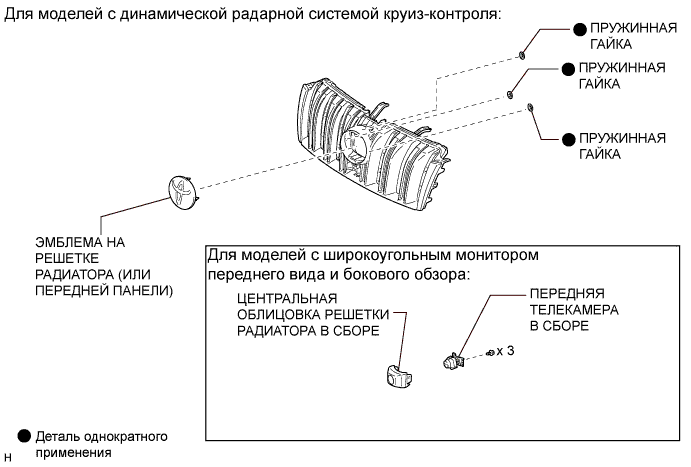 Для моделей с динамической радарной системой круиз-контроля:

● ПРУЖИННАЯ ГАЙКА

● ПРУЖИННАЯ ГАЙКА

● ПРУЖИННАЯ ГАЙКА

ЭМБЛЕМА НА РЕШЕТКЕ РАДИАТОРА (ИЛИ ПЕРЕДНЕЙ ПАНЕЛИ)

Для моделей с широкоугольным монитором переднего вида и бокового обзора:

ЦЕНТРАЛЬНАЯ ОБЛИЦОВКА РЕШЕТКИ РАДИАТОРА В СБОРЕ

ПЕРЕДНЯЯ ТЕЛЕКАМЕРА В СБОРЕ

x 3

● Деталь однократного применения

H