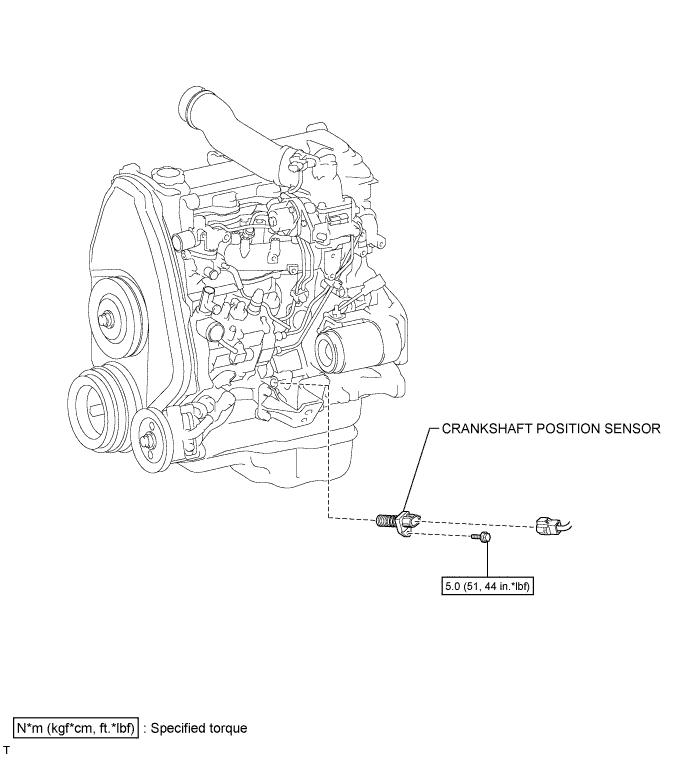 CRANKSHAFT POSITION SENSOR

5.0 (51, 44 in.*lbf)

N*m (kgf*cm, ft.*lbf) : Specified torque

T