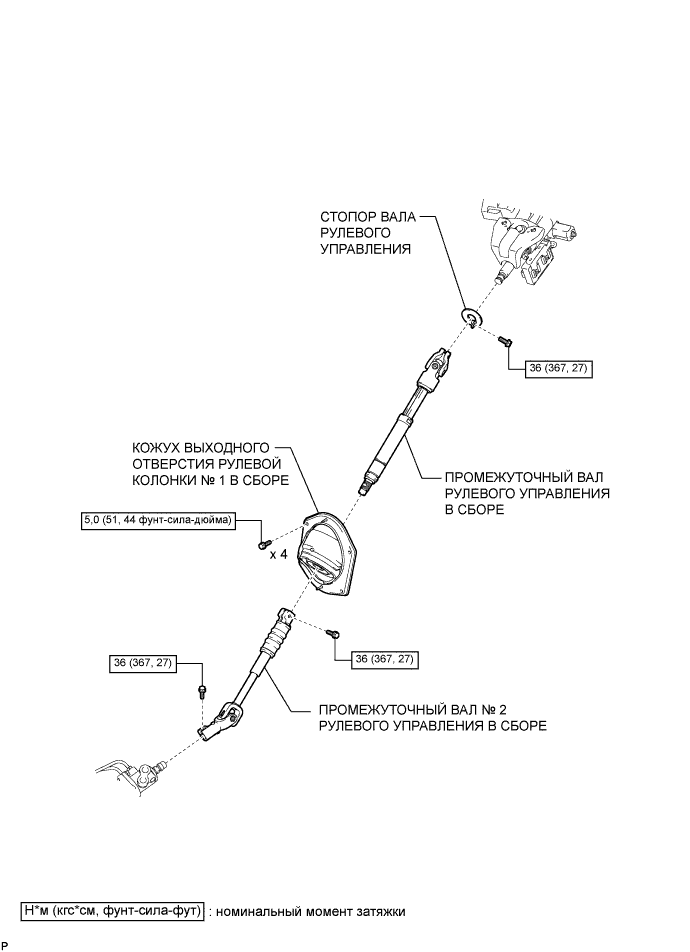 СТОПОР ВАЛА РУЛЕВОГО УПРАВЛЕНИЯ

36 (367, 27)

КОЖУХ ВЫХОДНОГО ОТВЕРСТИЯ РУЛЕВОЙ КОЛОНКИ № 1 В СБОРЕ

ПРОМЕЖУТОЧНЫЙ ВАЛ РУЛЕВОГО УПРАВЛЕНИЯ В СБОРЕ

5,0 (51, 44 фунт-сила-дюйма)

x 4

36 (367, 27)

36 (367, 27)

ПРОМЕЖУТОЧНЫЙ ВАЛ № 2 РУЛЕВОГО УПРАВЛЕНИЯ В СБОРЕ

Н*м (кгс*см, фунт-сила-фут) : номинальный момент затяжки

P