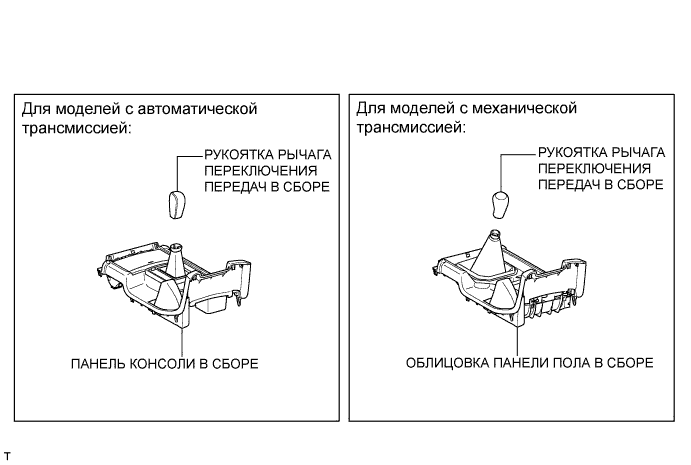 Для моделей с автоматической трансмиссией:

РУКОЯТКА РЫЧАГА ПЕРЕКЛЮЧЕНИЯ ПЕРЕДАЧ В СБОРЕ

ПАНЕЛЬ КОНСОЛИ В СБОРЕ

Для моделей с механической трансмиссией:

РУКОЯТКА РЫЧАГА ПЕРЕКЛЮЧЕНИЯ ПЕРЕДАЧ В СБОРЕ

ОБЛИЦОВКА ПАНЕЛИ ПОЛА В СБОРЕ

T