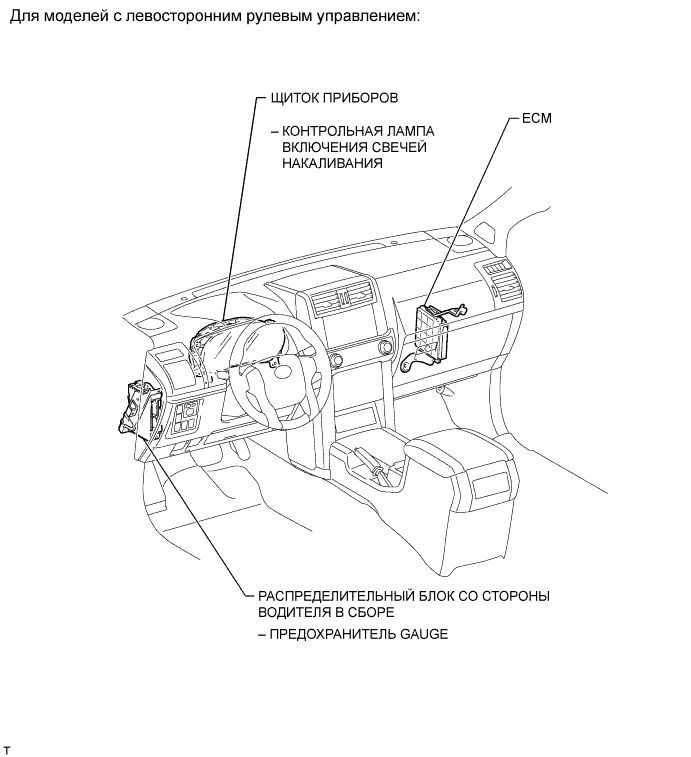 Для моделей с левосторонним рулевым управлением:

ЩИТОК ПРИБОРОВ

– КОНТРОЛЬНАЯ ЛАМПА ВКЛЮЧЕНИЯ СВЕЧЕЙ НАКАЛИВАНИЯ

ECM

РАСПРЕДЕЛИТЕЛЬНЫЙ БЛОК СО СТОРОНЫ ВОДИТЕЛЯ В СБОРЕ

– ПРЕДОХРАНИТЕЛЬ GAUGE

T