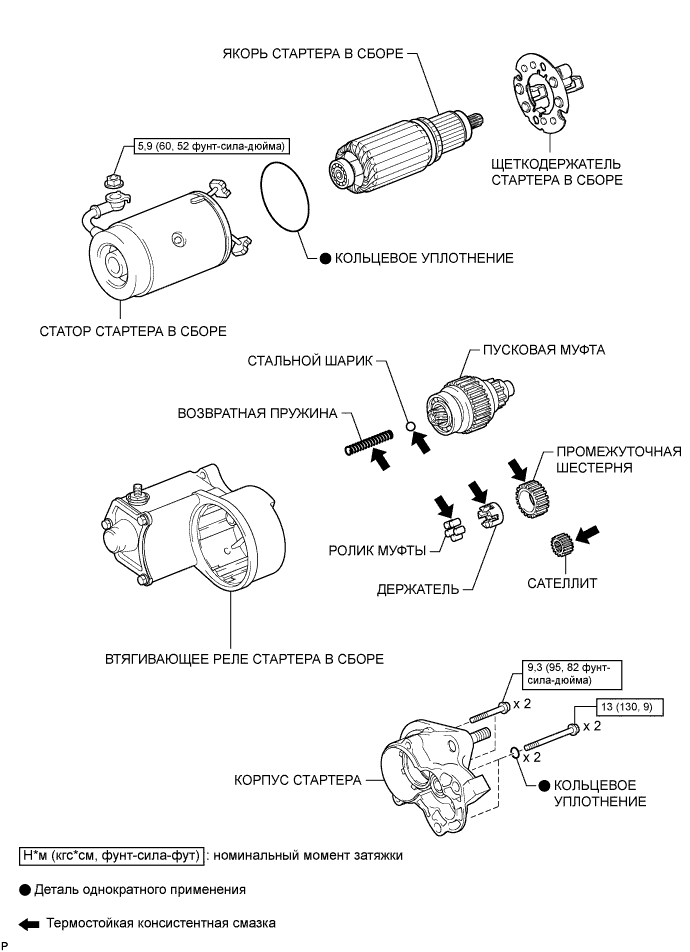 ЯКОРЬ СТАРТЕРА В СБОРЕ

5,9 (60, 52 фунт-сила-дюйма)

ЩЕТКОДЕРЖАТЕЛЬ СТАРТЕРА В СБОРЕ

● КОЛЬЦЕВОЕ УПЛОТНЕНИЕ

СТАТОР СТАРТЕРА В СБОРЕ

СТАЛЬНОЙ ШАРИК

ПУСКОВАЯ МУФТА

ВОЗВРАТНАЯ ПРУЖИНА

ПРОМЕЖУТОЧНАЯ ШЕСТЕРНЯ

РОЛИК МУФТЫ

ДЕРЖАТЕЛЬ

САТЕЛЛИТ

ВТЯГИВАЮЩЕЕ РЕЛЕ СТАРТЕРА В СБОРЕ

9,3 (95, 82 фунт-сила-дюйма)

x 2

13 (130, 9)

x 2

x 2

КОРПУС СТАРТЕРА

● КОЛЬЦЕВОЕ УПЛОТНЕНИЕ

Н*м (кгс*см, фунт-сила-фут) : номинальный момент затяжки

● Деталь однократного применения

Термостойкая консистентная смазка

P