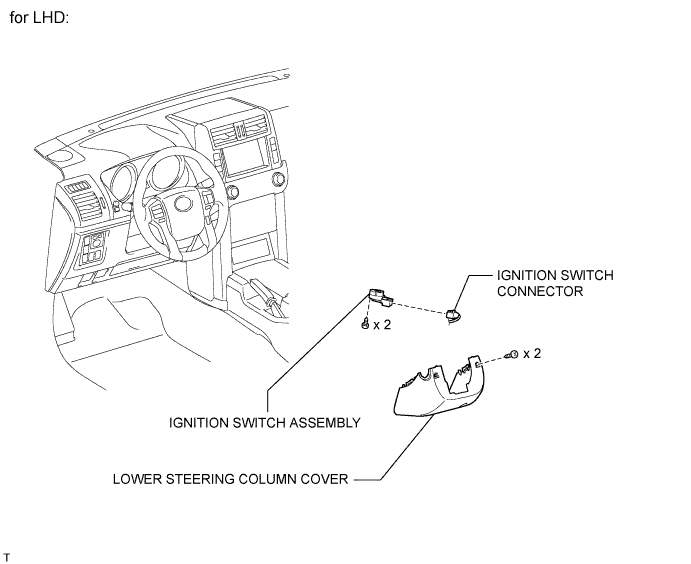 for LHD:

IGNITION SWITCH CONNECTOR

x 2

x 2

IGNITION SWITCH ASSEMBLY

LOWER STEERING COLUMN COVER

T