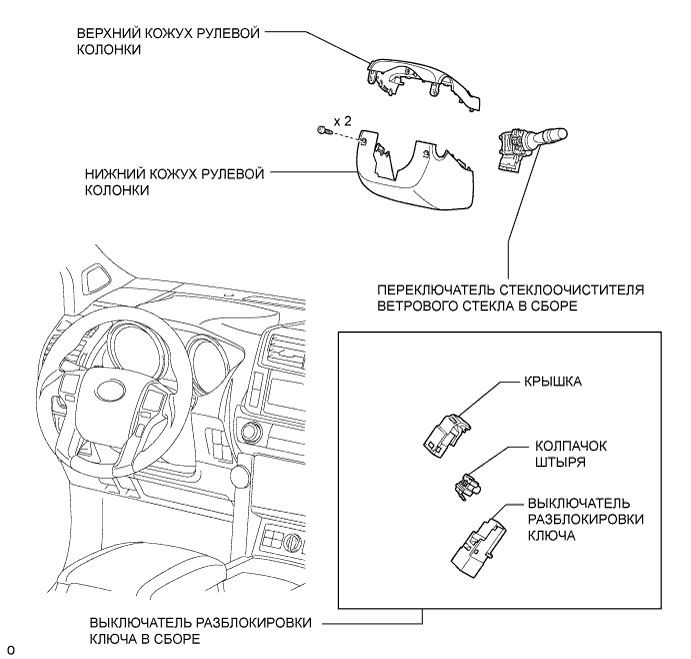 ВЕРХНИЙ КОЖУХ РУЛЕВОЙ КОЛОНКИ

x 2

НИЖНИЙ КОЖУХ РУЛЕВОЙ КОЛОНКИ

ПЕРЕКЛЮЧАТЕЛЬ СТЕКЛООЧИСТИТЕЛЯ ВЕТРОВОГО СТЕКЛА В СБОРЕ

КРЫШКА

КОЛПАЧОК ШТЫРЯ

ВЫКЛЮЧАТЕЛЬ РАЗБЛОКИРОВКИ КЛЮЧА

ВЫКЛЮЧАТЕЛЬ РАЗБЛОКИРОВКИ КЛЮЧА В СБОРЕ

o