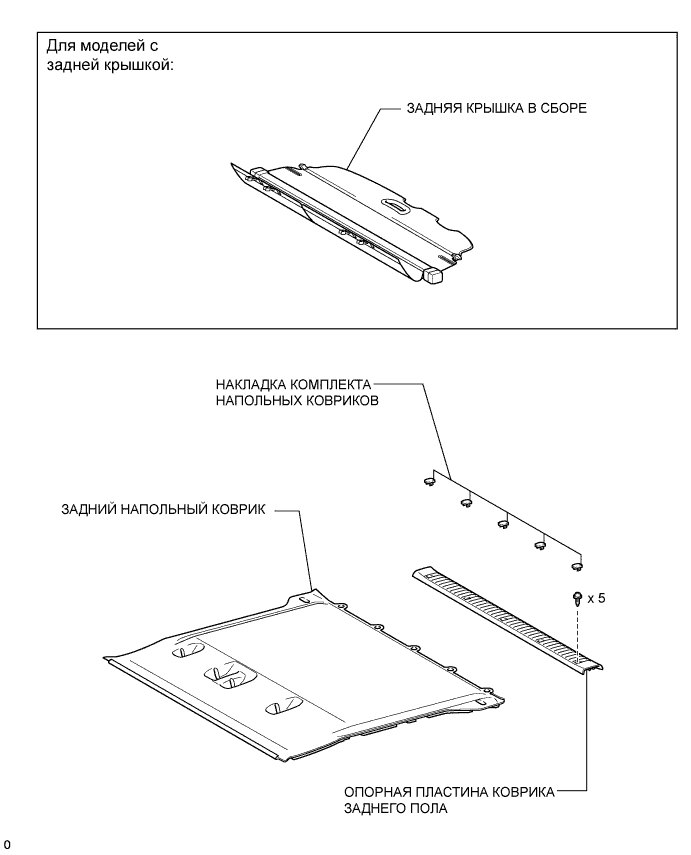 Для моделей с задней крышкой:

ЗАДНЯЯ КРЫШКА В СБОРЕ

НАКЛАДКА КОМПЛЕКТА НАПОЛЬНЫХ КОВРИКОВ

ЗАДНИЙ НАПОЛЬНЫЙ КОВРИК

x 5

ОПОРНАЯ ПЛАСТИНА КОВРИКА ЗАДНЕГО ПОЛА

0