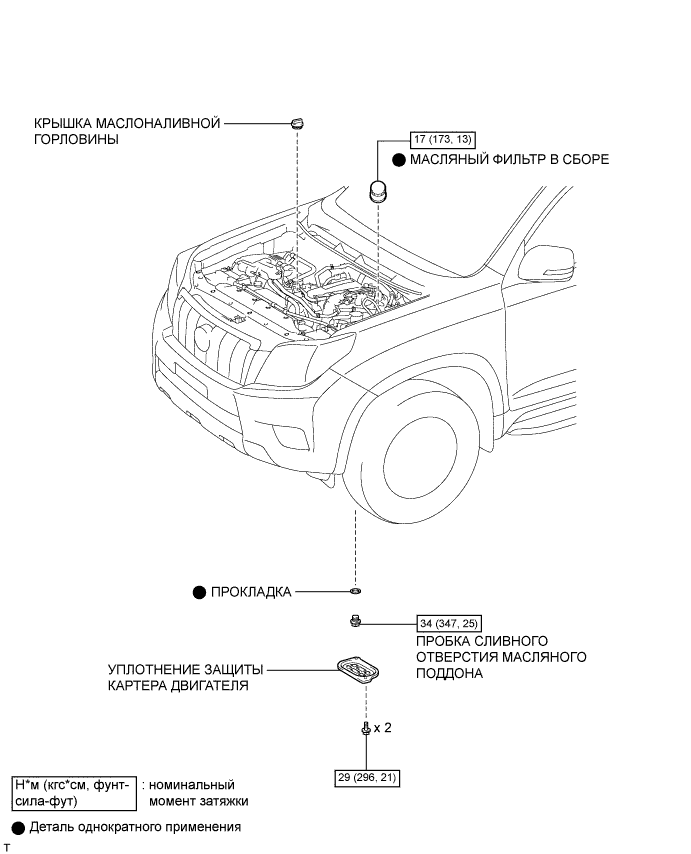 КРЫШКА МАСЛОНАЛИВНОЙ ГОРЛОВИНЫ

17 (173, 13)

● МАСЛЯНЫЙ ФИЛЬТР В СБОРЕ

● ПРОКЛАДКА

34 (347, 25)

ПРОБКА СЛИВНОГО ОТВЕРСТИЯ МАСЛЯНОГО ПОДДОНА

УПЛОТНЕНИЕ ЗАЩИТЫ КАРТЕРА ДВИГАТЕЛЯ

x 2

29 (296, 21)

Н*м (кгс*см, фунт-сила-фут) : номинальный момент затяжки

● Деталь однократного применения

T