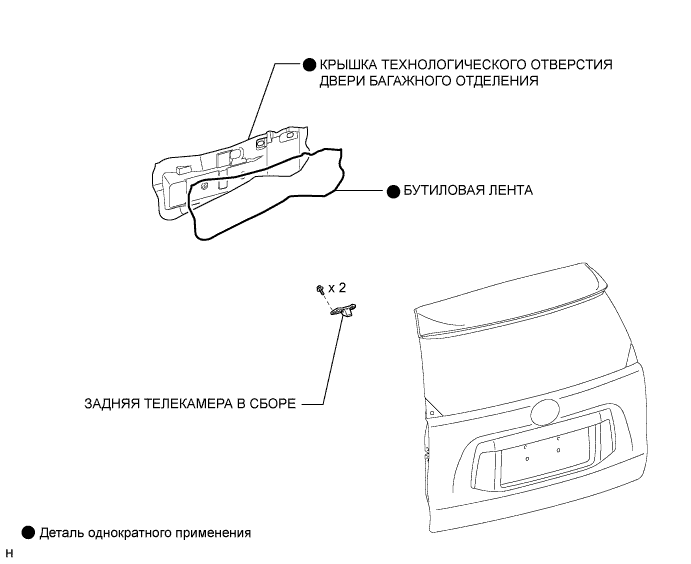 ● КРЫШКА ТЕХНОЛОГИЧЕСКОГО ОТВЕРСТИЯ ДВЕРИ БАГАЖНОГО ОТДЕЛЕНИЯ

● БУТИЛОВАЯ ЛЕНТА

x 2

ЗАДНЯЯ ТЕЛЕКАМЕРА В СБОРЕ

● Деталь однократного применения

H