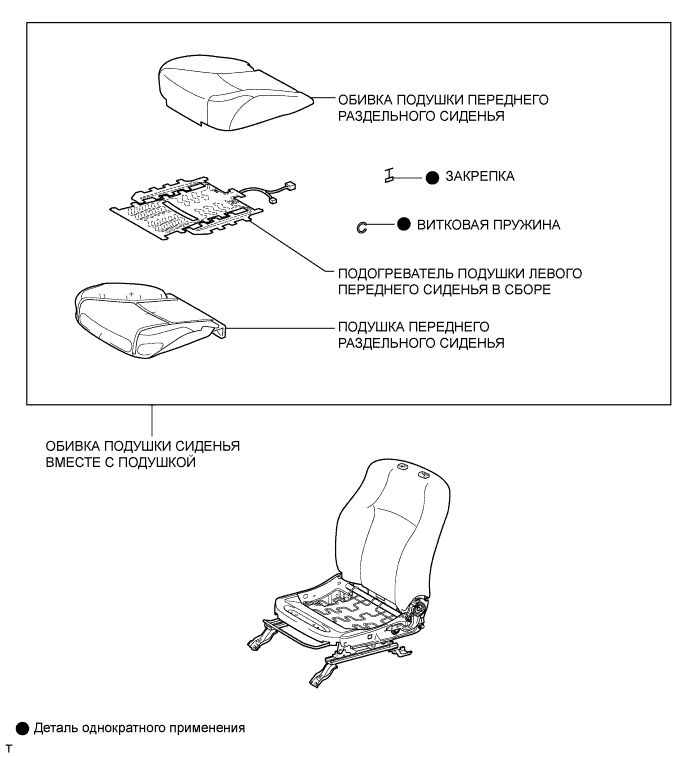 ОБИВКА ПОДУШКИ ПЕРЕДНЕГО РАЗДЕЛЬНОГО СИДЕНЬЯ

● ЗАКРЕПКА

● ВИТКОВАЯ ПРУЖИНА

ПОДОГРЕВАТЕЛЬ ПОДУШКИ ЛЕВОГО ПЕРЕДНЕГО СИДЕНЬЯ В СБОРЕ

ПОДУШКА ПЕРЕДНЕГО РАЗДЕЛЬНОГО СИДЕНЬЯ

ОБИВКА ПОДУШКИ СИДЕНЬЯ ВМЕСТЕ С ПОДУШКОЙ

● Деталь однократного применения

T