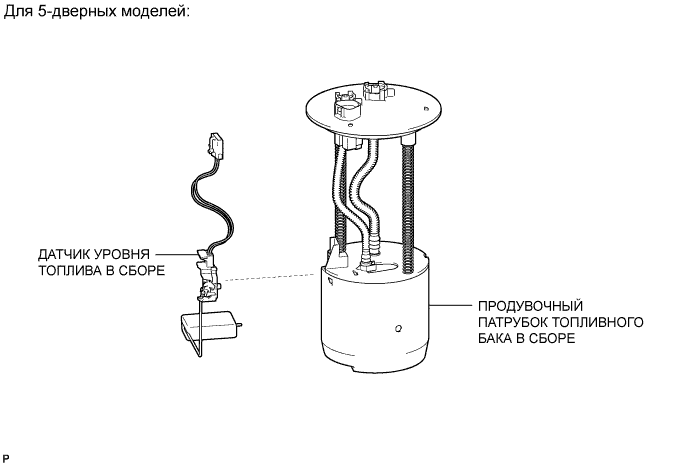 Для 5-дверных моделей:

ДАТЧИК УРОВНЯ ТОПЛИВА В СБОРЕ

ПРОДУВОЧНЫЙ ПАТРУБОК ТОПЛИВНОГО БАКА В СБОРЕ

P