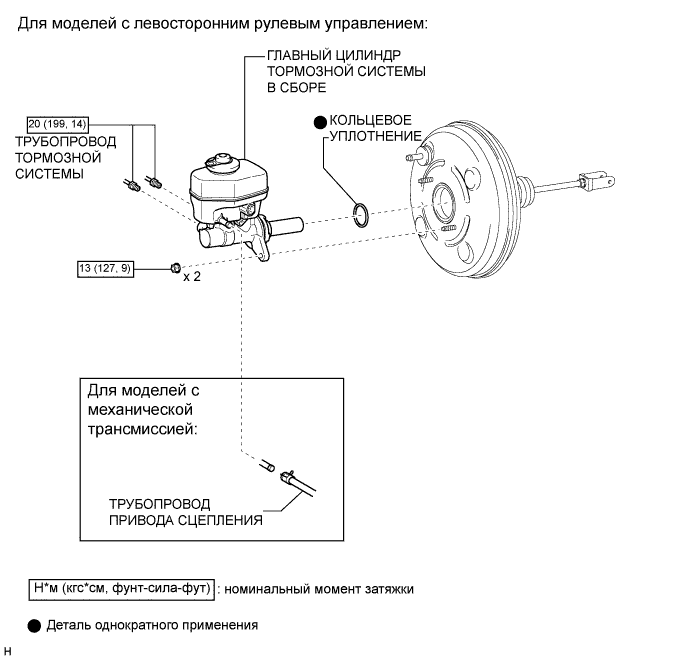 Для моделей с левосторонним рулевым управлением:

ГЛАВНЫЙ ЦИЛИНДР ТОРМОЗНОЙ СИСТЕМЫ В СБОРЕ

20 (199, 14)

ТРУБОПРОВОД ТОРМОЗНОЙ СИСТЕМЫ

● КОЛЬЦЕВОЕ УПЛОТНЕНИЕ

13 (127, 9)

x 2

Для моделей с механической трансмиссией:

ТРУБОПРОВОД ПРИВОДА СЦЕПЛЕНИЯ

Н*м (кгс*см, фунт-сила-фут) : номинальный момент затяжки

● Деталь однократного применения

H