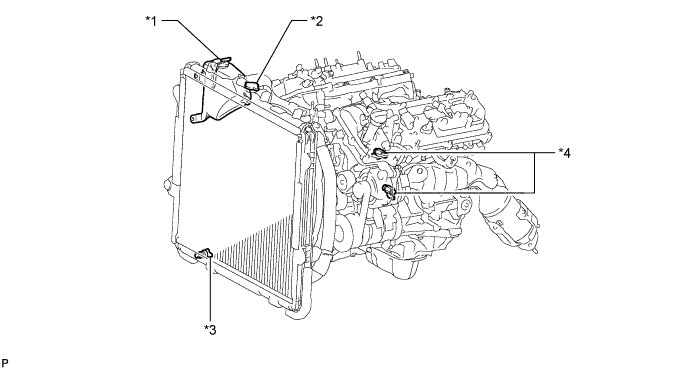 *1
*2
*4
*3
P