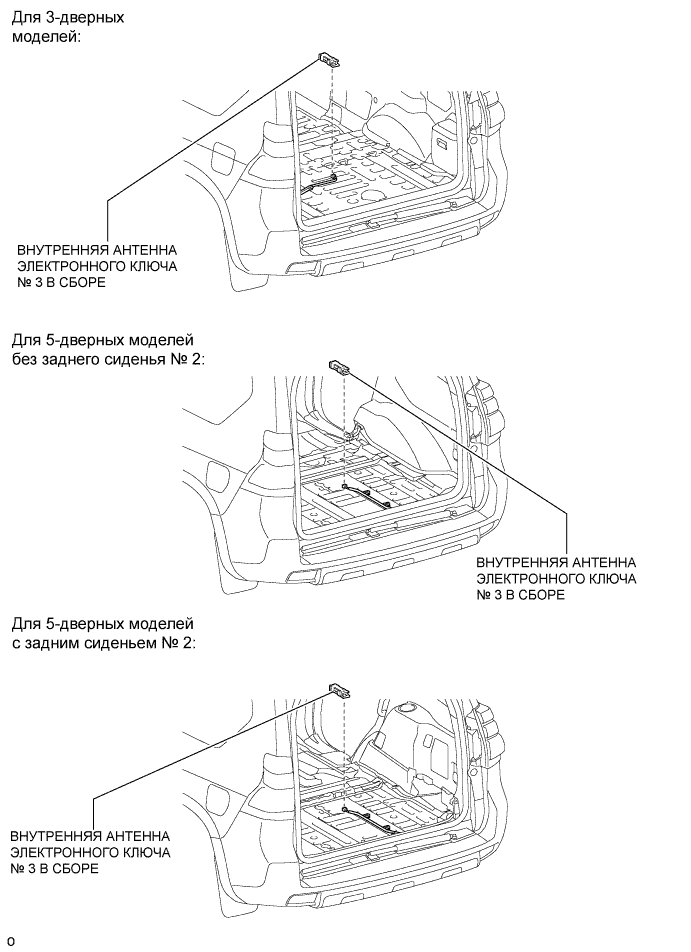 Для 3-дверных моделей:

ВНУТРЕННЯЯ АНТЕННА ЭЛЕКТРОННОГО КЛЮЧА № 3 В СБОРЕ

Для 5-дверных моделей без заднего сиденья № 2:

ВНУТРЕННЯЯ АНТЕННА ЭЛЕКТРОННОГО КЛЮЧА № 3 В СБОРЕ

Для 5-дверных моделей с задним сиденьем № 2:

ВНУТРЕННЯЯ АНТЕННА ЭЛЕКТРОННОГО КЛЮЧА № 3 В СБОРЕ

o