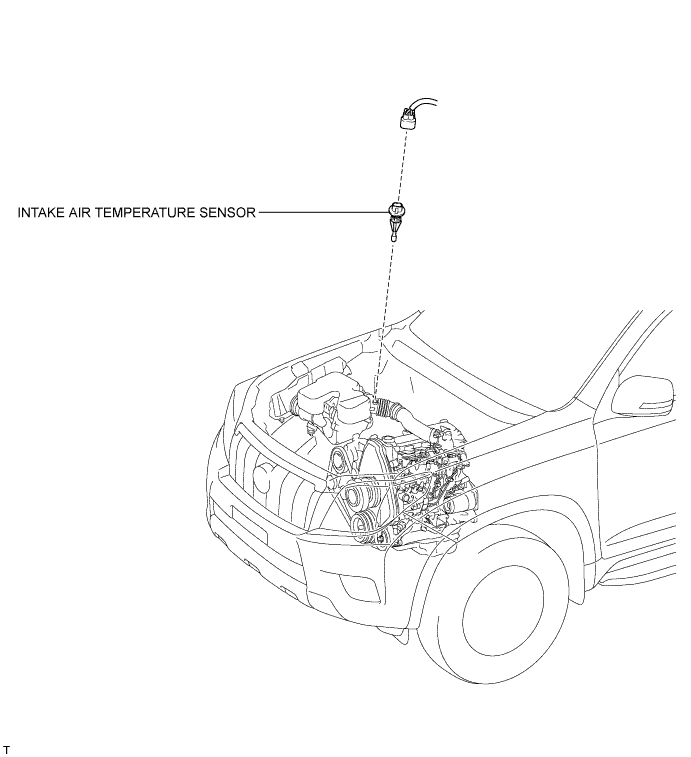 INTAKE AIR TEMPERATURE SENSOR

T