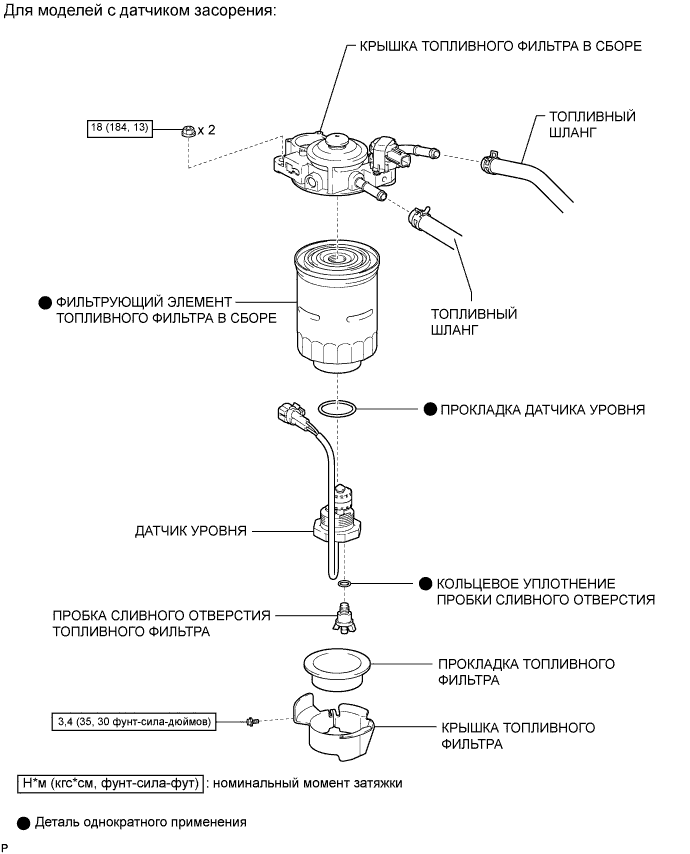 Для моделей с датчиком засорения:

КРЫШКА ТОПЛИВНОГО ФИЛЬТРА В СБОРЕ

18 (184, 13)

x 2

ТОПЛИВНЫЙ ШЛАНГ

● ФИЛЬТРУЮЩИЙ ЭЛЕМЕНТ ТОПЛИВНОГО ФИЛЬТРА В СБОРЕ

ТОПЛИВНЫЙ ШЛАНГ

● ПРОКЛАДКА ДАТЧИКА УРОВНЯ

ДАТЧИК УРОВНЯ

● КОЛЬЦЕВОЕ УПЛОТНЕНИЕ ПРОБКИ СЛИВНОГО ОТВЕРСТИЯ

ПРОБКА СЛИВНОГО ОТВЕРСТИЯ ТОПЛИВНОГО ФИЛЬТРА

ПРОКЛАДКА ТОПЛИВНОГО ФИЛЬТРА

3,4 (35, 30 фунт-сила-дюймов)

КРЫШКА ТОПЛИВНОГО ФИЛЬТРА

Н*м (кгс*см, фунт-сила-фут) : номинальный момент затяжки

● Деталь однократного применения

P