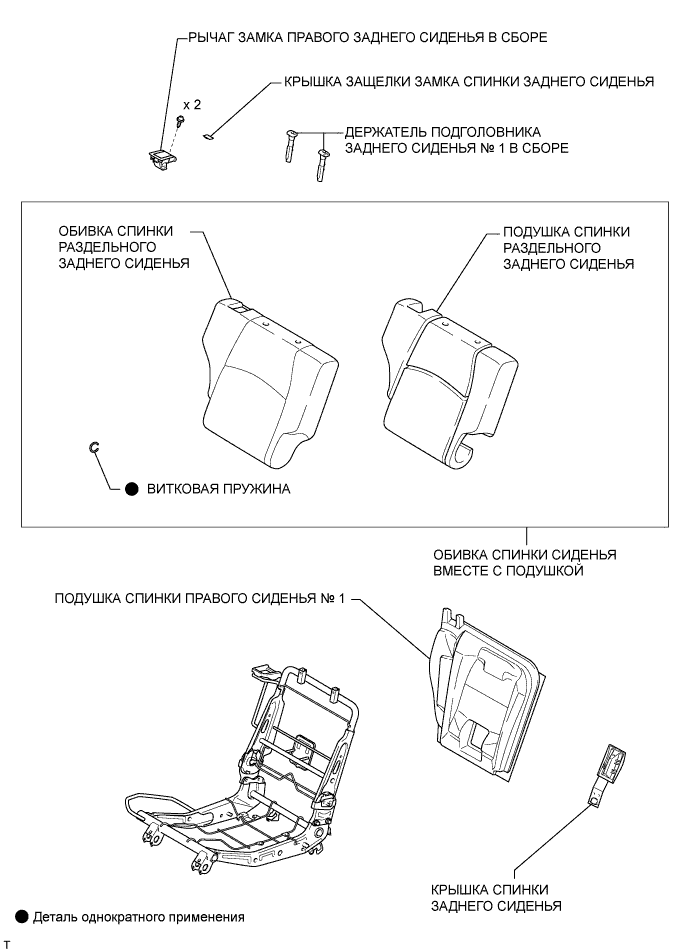 РЫЧАГ ЗАМКА ПРАВОГО ЗАДНЕГО СИДЕНЬЯ В СБОРЕ

x 2

КРЫШКА ЗАЩЕЛКИ ЗАМКА СПИНКИ ЗАДНЕГО СИДЕНЬЯ

ДЕРЖАТЕЛЬ ПОДГОЛОВНИКА ЗАДНЕГО СИДЕНЬЯ № 1 В СБОРЕ

ОБИВКА СПИНКИ РАЗДЕЛЬНОГО ЗАДНЕГО СИДЕНЬЯ

ПОДУШКА СПИНКИ РАЗДЕЛЬНОГО ЗАДНЕГО СИДЕНЬЯ

● ВИТКОВАЯ ПРУЖИНА

ОБИВКА СПИНКИ СИДЕНЬЯ ВМЕСТЕ С ПОДУШКОЙ

ПОДУШКА СПИНКИ ПРАВОГО СИДЕНЬЯ № 1

КРЫШКА СПИНКИ ЗАДНЕГО СИДЕНЬЯ

● Деталь однократного применения

T