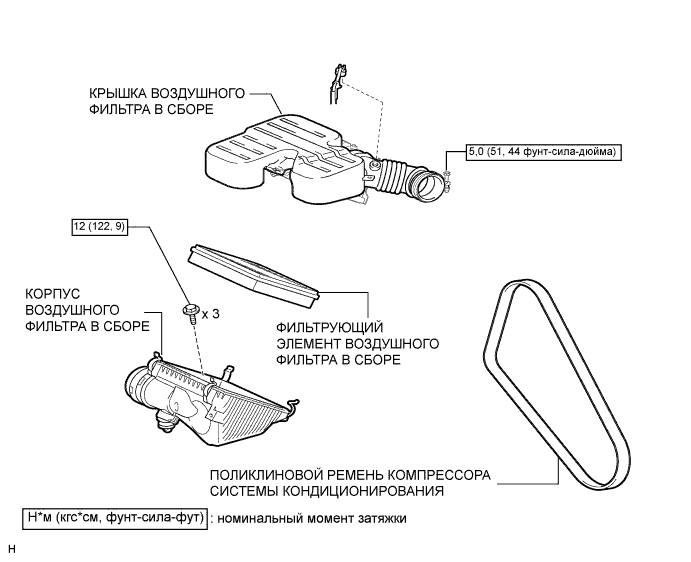 КРЫШКА ВОЗДУШНОГО ФИЛЬТРА В СБОРЕ

5,0 (51, 44 фунт-сила-дюйма)

12 (122, 9)

КОРПУС ВОЗДУШНОГО ФИЛЬТРА В СБОРЕ

x 3

ФИЛЬТРУЮЩИЙ ЭЛЕМЕНТ ВОЗДУШНОГО ФИЛЬТРА В СБОРЕ

ПОЛИКЛИНОВОЙ РЕМЕНЬ КОМПРЕССОРА СИСТЕМЫ КОНДИЦИОНИРОВАНИЯ

Н*м (кгс*см, фунт-сила-фут) : номинальный момент затяжки

H