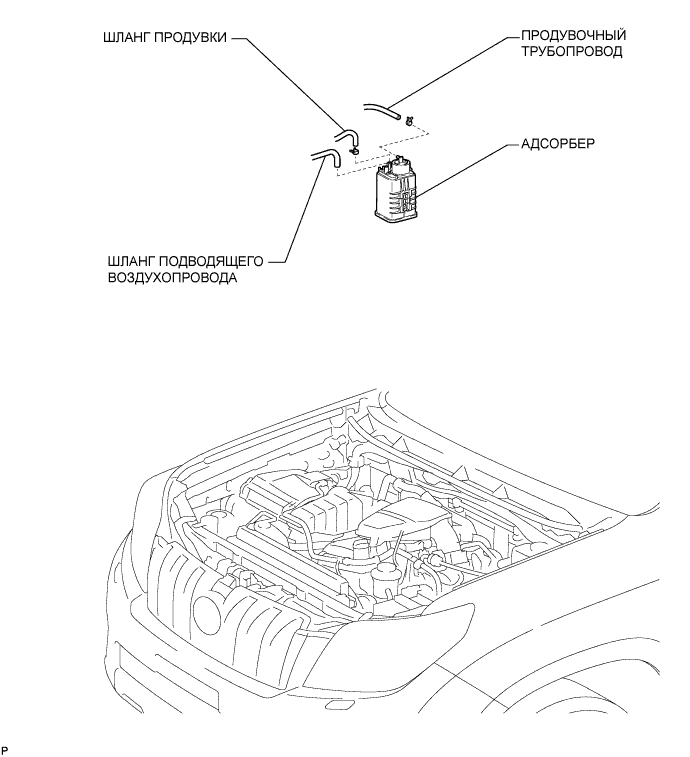 ШЛАНГ ПРОДУВКИ

ПРОДУВОЧНЫЙ ТРУБОПРОВОД

АДСОРБЕР

ШЛАНГ ПОДВОДЯЩЕГО ВОЗДУХОПРОВОДА

P