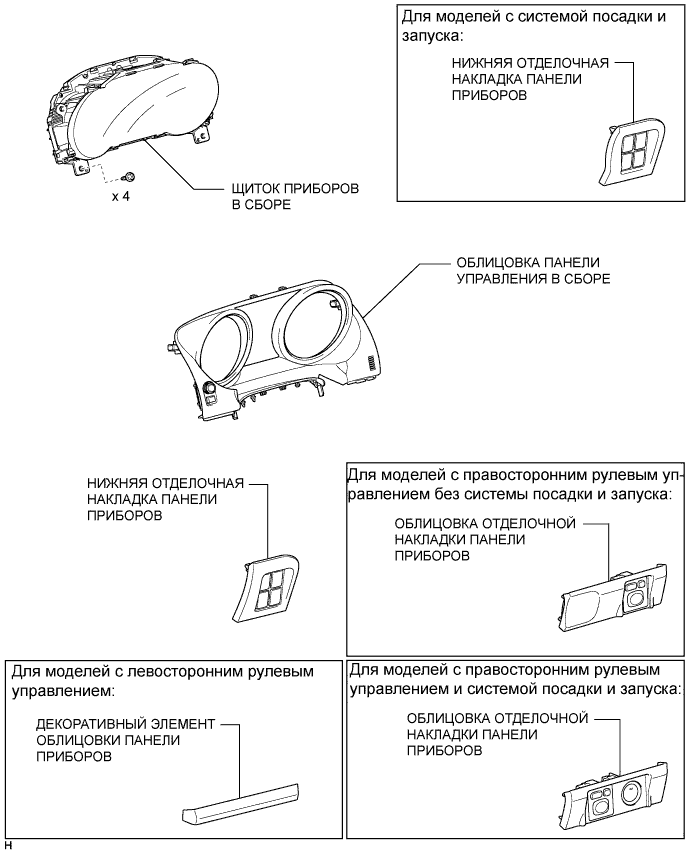 Для моделей с системой посадки и запуска:

НИЖНЯЯ ОТДЕЛОЧНАЯ НАКЛАДКА ПАНЕЛИ ПРИБОРОВ

x 4

ЩИТОК ПРИБОРОВ В СБОРЕ

ОБЛИЦОВКА ПАНЕЛИ УПРАВЛЕНИЯ В СБОРЕ

НИЖНЯЯ ОТДЕЛОЧНАЯ НАКЛАДКА ПАНЕЛИ ПРИБОРОВ

Для моделей с правосторонним рулевым управлением без системы посадки и запуска:

ОБЛИЦОВКА ОТДЕЛОЧНОЙ НАКЛАДКИ ПАНЕЛИ ПРИБОРОВ

Для моделей с левосторонним рулевым управлением:

ДЕКОРАТИВНЫЙ ЭЛЕМЕНТ ОБЛИЦОВКИ ПАНЕЛИ ПРИБОРОВ

Для моделей с правосторонним рулевым управлением и системой посадки и запуска:

ОБЛИЦОВКА ОТДЕЛОЧНОЙ НАКЛАДКИ ПАНЕЛИ ПРИБОРОВ

H