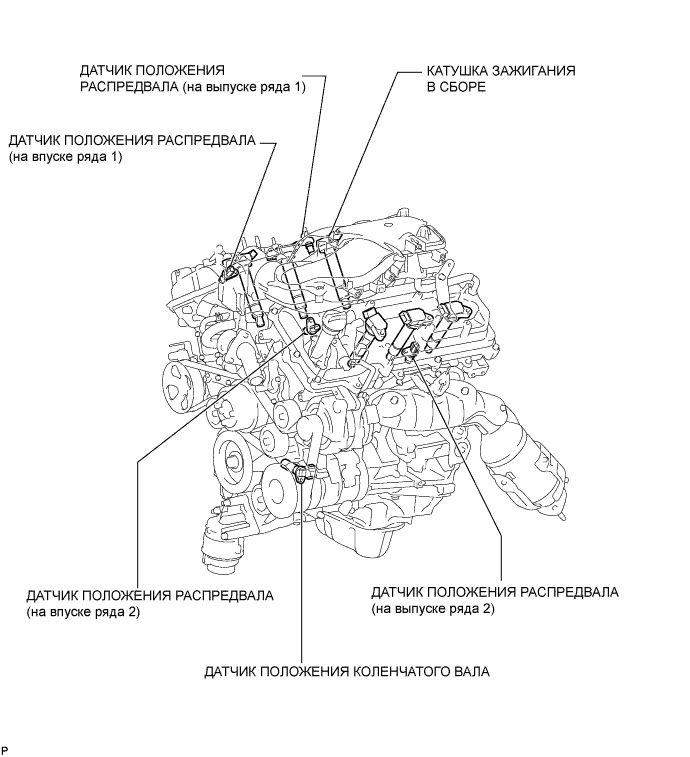 ДАТЧИК ПОЛОЖЕНИЯ
РАСПРЕДВАЛА (на выпуске ряда 1)

КАТУШКА ЗАЖИГАНИЯ
В СБОРЕ

ДАТЧИК ПОЛОЖЕНИЯ РАСПРЕДВАЛА
(на впуске ряда 1)

ДАТЧИК ПОЛОЖЕНИЯ РАСПРЕДВАЛА
(на впуске ряда 2)

ДАТЧИК ПОЛОЖЕНИЯ РАСПРЕДВАЛА
(на выпуске ряда 2)

ДАТЧИК ПОЛОЖЕНИЯ КОЛЕНЧАТОГО ВАЛА

P