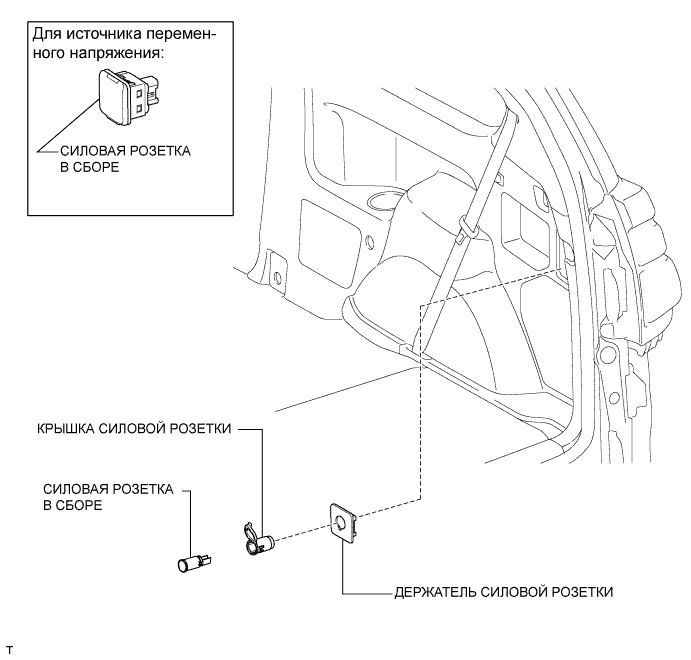 Для источника переменного напряжения:

СИЛОВАЯ РОЗЕТКА В СБОРЕ

КРЫШКА СИЛОВОЙ РОЗЕТКИ

СИЛОВАЯ РОЗЕТКА В СБОРЕ

ДЕРЖАТЕЛЬ СИЛОВОЙ РОЗЕТКИ

T