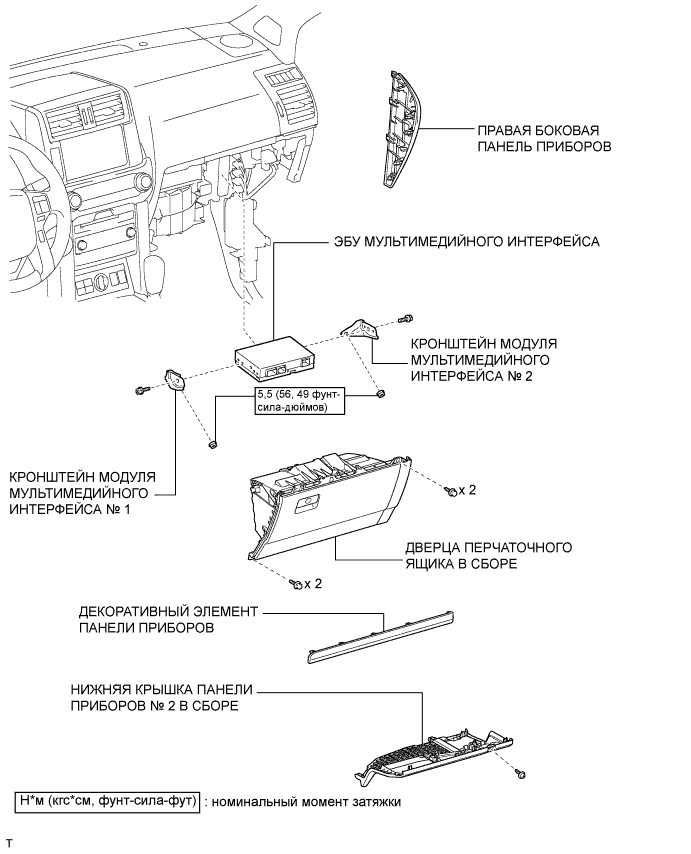 ПРАВАЯ БОКОВАЯ ПАНЕЛЬ ПРИБОРОВ

ЭБУ МУЛЬТИМЕДИЙНОГО ИНТЕРФЕЙСА

КРОНШТЕЙН МОДУЛЯ МУЛЬТИМЕДИЙНОГО ИНТЕРФЕЙСА № 2

5,5 (56, 49 фунт-сила-дюймов)

КРОНШТЕЙН МОДУЛЯ МУЛЬТИМЕДИЙНОГО ИНТЕРФЕЙСА № 1

x 2

ДВЕРЦА ПЕРЧАТОЧНОГО ЯЩИКА В СБОРЕ

x 2

ДЕКОРАТИВНЫЙ ЭЛЕМЕНТ ПАНЕЛИ ПРИБОРОВ

НИЖНЯЯ КРЫШКА ПАНЕЛИ ПРИБОРОВ № 2 В СБОРЕ

Н*м (кгс*см, фунт-сила-фут) : номинальный момент затяжки

T