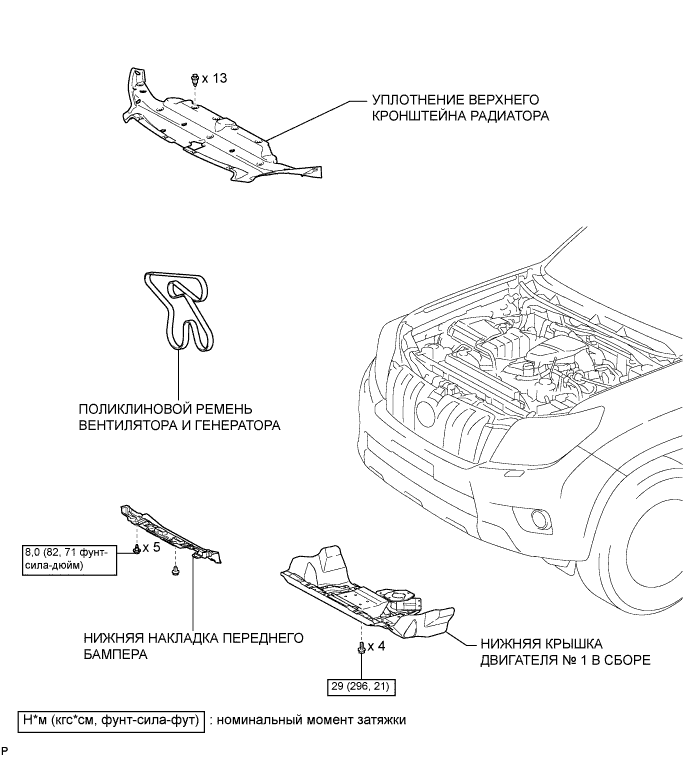 x 13

УПЛОТНЕНИЕ ВЕРХНЕГО КРОНШТЕЙНА РАДИАТОРА

ПОЛИКЛИНОВОЙ РЕМЕНЬ ВЕНТИЛЯТОРА И ГЕНЕРАТОРА

8,0 (82, 71 фунт-сила-дюйм)

x 5

НИЖНЯЯ НАКЛАДКА ПЕРЕДНЕГО БАМПЕРА

x 4

29 (296, 21)

НИЖНЯЯ КРЫШКА ДВИГАТЕЛЯ № 1 В СБОРЕ

Н*м (кгс*см, фунт-сила-фут) : номинальный момент затяжки

P