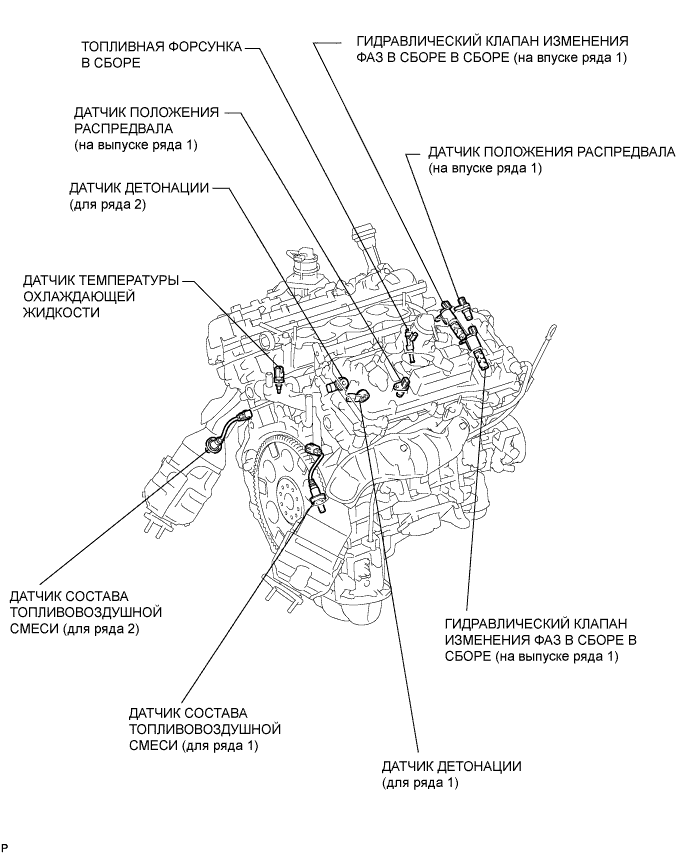 ТОПЛИВНАЯ ФОРСУНКА В СБОРЕ

ГИДРАВЛИЧЕСКИЙ КЛАПАН ИЗМЕНЕНИЯ ФАЗ В СБОРЕ В СБОРЕ (на впуске ряда 1)

ДАТЧИК ПОЛОЖЕНИЯ РАСПРЕДВАЛА (на выпуске ряда 1)

ДАТЧИК ПОЛОЖЕНИЯ РАСПРЕДВАЛА (на впуске ряда 1)

ДАТЧИК ДЕТОНАЦИИ (для ряда 2)

ДАТЧИК ТЕМПЕРАТУРЫ ОХЛАЖДАЮЩЕЙ ЖИДКОСТИ

ДАТЧИК СОСТАВА ТОПЛИВОВОЗДУШНОЙ СМЕСИ (для ряда 2)

ГИДРАВЛИЧЕСКИЙ КЛАПАН ИЗМЕНЕНИЯ ФАЗ В СБОРЕ В СБОРЕ (на выпуске ряда 1)

ДАТЧИК СОСТАВА ТОПЛИВОВОЗДУШНОЙ СМЕСИ (для ряда 1)

ДАТЧИК ДЕТОНАЦИИ (для ряда 1)

P