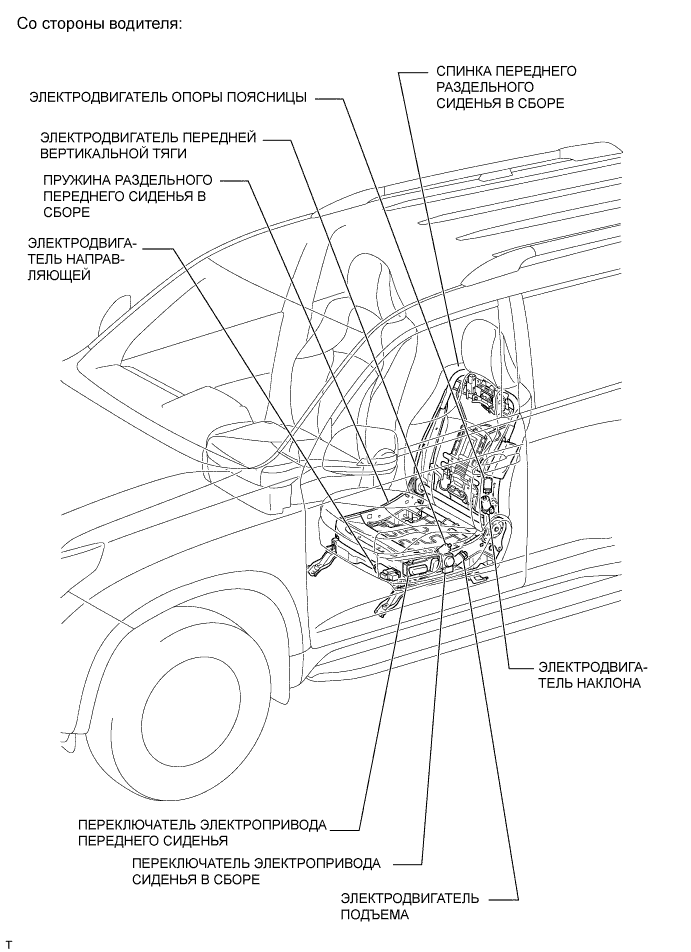 Со стороны водителя:

СПИНКА ПЕРЕДНЕГО РАЗДЕЛЬНОГО СИДЕНЬЯ В СБОРЕ

ЭЛЕКТРОДВИГАТЕЛЬ ОПОРЫ ПОЯСНИЦЫ

ЭЛЕКТРОДВИГАТЕЛЬ ПЕРЕДНЕЙ ВЕРТИКАЛЬНОЙ ТЯГИ

ПРУЖИНА РАЗДЕЛЬНОГО ПЕРЕДНЕГО СИДЕНЬЯ В СБОРЕ

ЭЛЕКТРОДВИГАТЕЛЬ НАПРАВЛЯЮЩЕЙ

ЭЛЕКТРОДВИГАТЕЛЬ НАКЛОНА

ПЕРЕКЛЮЧАТЕЛЬ ЭЛЕКТРОПРИВОДА ПЕРЕДНЕГО СИДЕНЬЯ

ПЕРЕКЛЮЧАТЕЛЬ ЭЛЕКТРОПРИВОДА СИДЕНЬЯ В СБОРЕ

ЭЛЕКТРОДВИГАТЕЛЬ ПОДЪЕМА

T