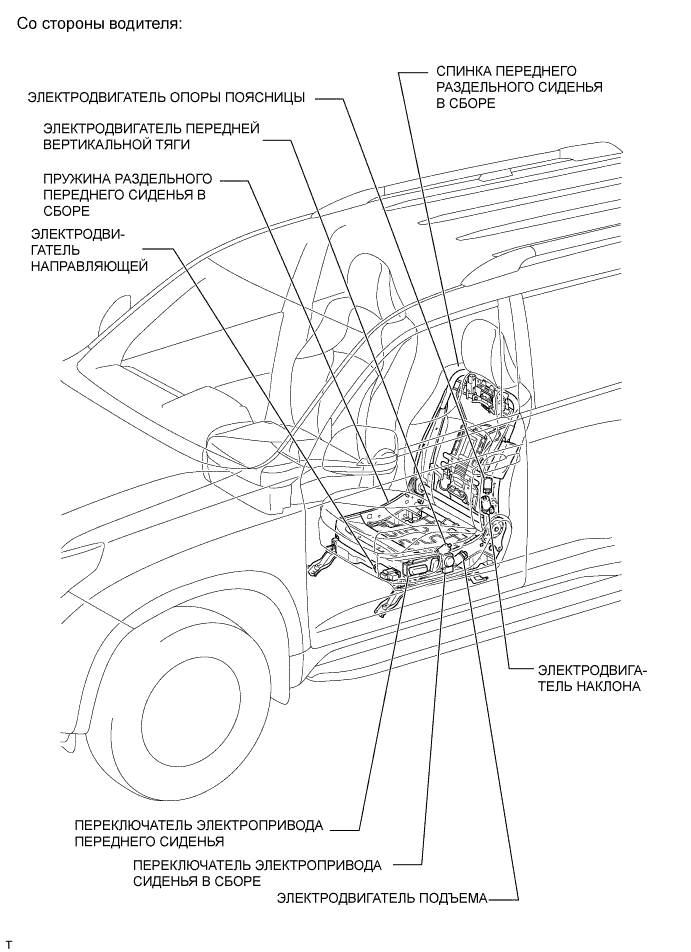 Со стороны водителя:

СПИНКА ПЕРЕДНЕГО РАЗДЕЛЬНОГО СИДЕНЬЯ В СБОРЕ

ЭЛЕКТРОДВИГАТЕЛЬ ОПОРЫ ПОЯСНИЦЫ

ЭЛЕКТРОДВИГАТЕЛЬ ПЕРЕДНЕЙ ВЕРТИКАЛЬНОЙ ТЯГИ

ПРУЖИНА РАЗДЕЛЬНОГО ПЕРЕДНЕГО СИДЕНЬЯ В СБОРЕ

ЭЛЕКТРОДВИГАТЕЛЬ НАПРАВЛЯЮЩЕЙ

ЭЛЕКТРОДВИГАТЕЛЬ НАКЛОНА

ПЕРЕКЛЮЧАТЕЛЬ ЭЛЕКТРОПРИВОДА ПЕРЕДНЕГО СИДЕНЬЯ

ПЕРЕКЛЮЧАТЕЛЬ ЭЛЕКТРОПРИВОДА СИДЕНЬЯ В СБОРЕ

ЭЛЕКТРОДВИГАТЕЛЬ ПОДЪЕМА

T