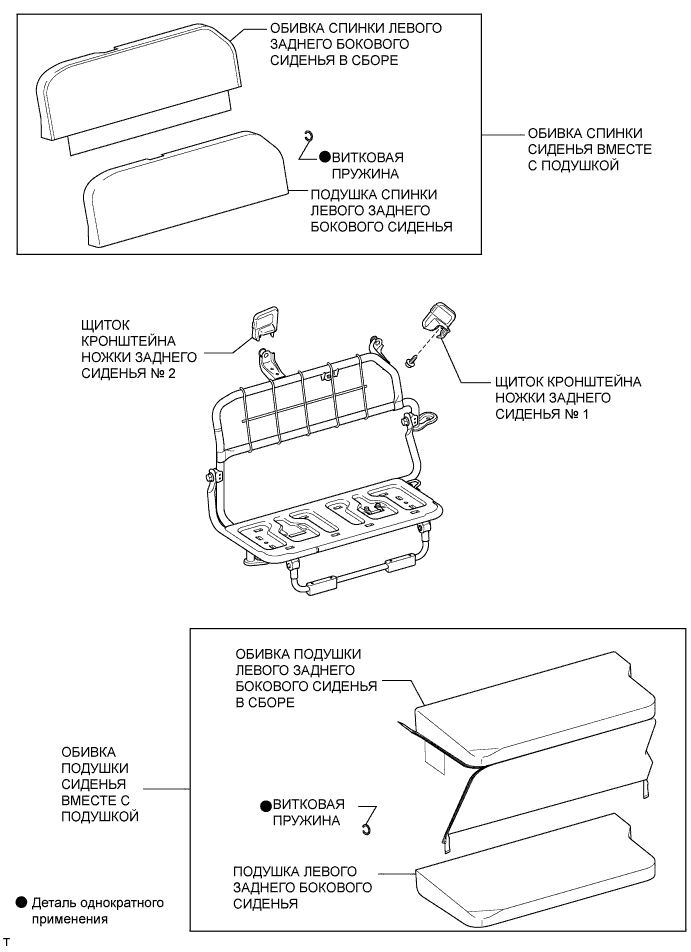 ОБИВКА СПИНКИ ЛЕВОГО ЗАДНЕГО БОКОВОГО СИДЕНЬЯ В СБОРЕ

●ВИТКОВАЯ ПРУЖИНА

ПОДУШКА СПИНКИ ЛЕВОГО ЗАДНЕГО БОКОВОГО СИДЕНЬЯ

ОБИВКА СПИНКИ СИДЕНЬЯ ВМЕСТЕ С ПОДУШКОЙ

ЩИТОК КРОНШТЕЙНА НОЖКИ ЗАДНЕГО СИДЕНЬЯ № 2

ЩИТОК КРОНШТЕЙНА НОЖКИ ЗАДНЕГО СИДЕНЬЯ № 1

ОБИВКА ПОДУШКИ ЛЕВОГО ЗАДНЕГО БОКОВОГО СИДЕНЬЯ В СБОРЕ

ОБИВКА ПОДУШКИ СИДЕНЬЯ ВМЕСТЕ С ПОДУШКОЙ

●ВИТКОВАЯ ПРУЖИНА

ПОДУШКА ЛЕВОГО ЗАДНЕГО БОКОВОГО СИДЕНЬЯ

● Деталь однократного применения

T