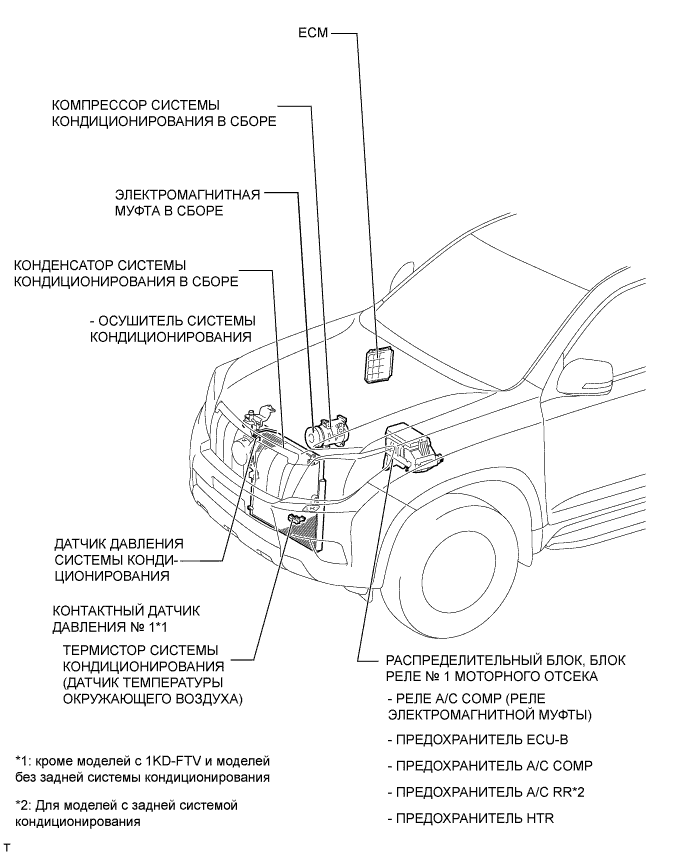 ECM

КОМПРЕССОР СИСТЕМЫ КОНДИЦИОНИРОВАНИЯ В СБОРЕ

ЭЛЕКТРОМАГНИТНАЯ МУФТА В СБОРЕ

КОНДЕНСАТОР СИСТЕМЫ КОНДИЦИОНИРОВАНИЯ В СБОРЕ

- ОСУШИТЕЛЬ СИСТЕМЫ КОНДИЦИОНИРОВАНИЯ

ДАТЧИК ДАВЛЕНИЯ СИСТЕМЫ КОНДИЦИОНИРОВАНИЯ

КОНТАКТНЫЙ ДАТЧИК ДАВЛЕНИЯ № 1*1

ТЕРМИСТОР СИСТЕМЫ КОНДИЦИОНИРОВАНИЯ (ДАТЧИК ТЕМПЕРАТУРЫ ОКРУЖАЮЩЕГО ВОЗДУХА)

РАСПРЕДЕЛИТЕЛЬНЫЙ БЛОК, БЛОК РЕЛЕ № 1 МОТОРНОГО ОТСЕКА

- РЕЛЕ A/C COMP (РЕЛЕ ЭЛЕКТРОМАГНИТНОЙ МУФТЫ)

- ПРЕДОХРАНИТЕЛЬ ECU-B

- ПРЕДОХРАНИТЕЛЬ A/C COMP

- ПРЕДОХРАНИТЕЛЬ A/C RR*2

- ПРЕДОХРАНИТЕЛЬ HTR

*1: кроме моделей с 1KD-FTV и моделей без задней системы кондиционирования

*2: Для моделей с задней системой кондиционирования

T