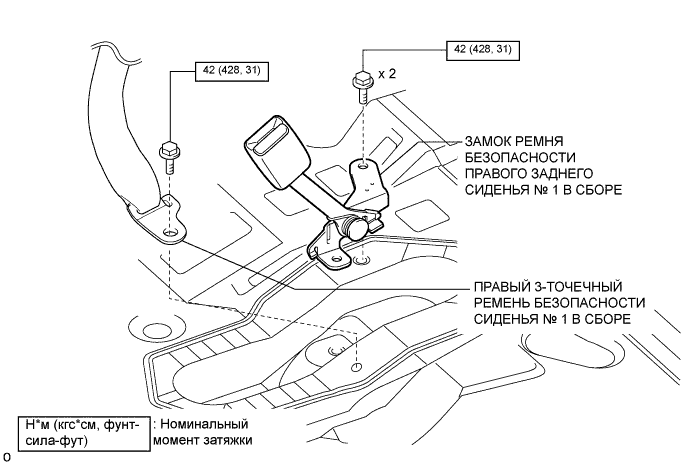 42 (428, 31)

42 (428, 31)

x 2

ЗАМОК РЕМНЯ БЕЗОПАСНОСТИ ПРАВОГО ЗАДНЕГО СИДЕНЬЯ № 1 В СБОРЕ

ПРАВЫЙ 3-ТОЧЕЧНЫЙ РЕМЕНЬ БЕЗОПАСНОСТИ СИДЕНЬЯ № 1 В СБОРЕ

Н*м (кгс*см, фунт-сила-фут)

: Номинальный момент затяжки

o