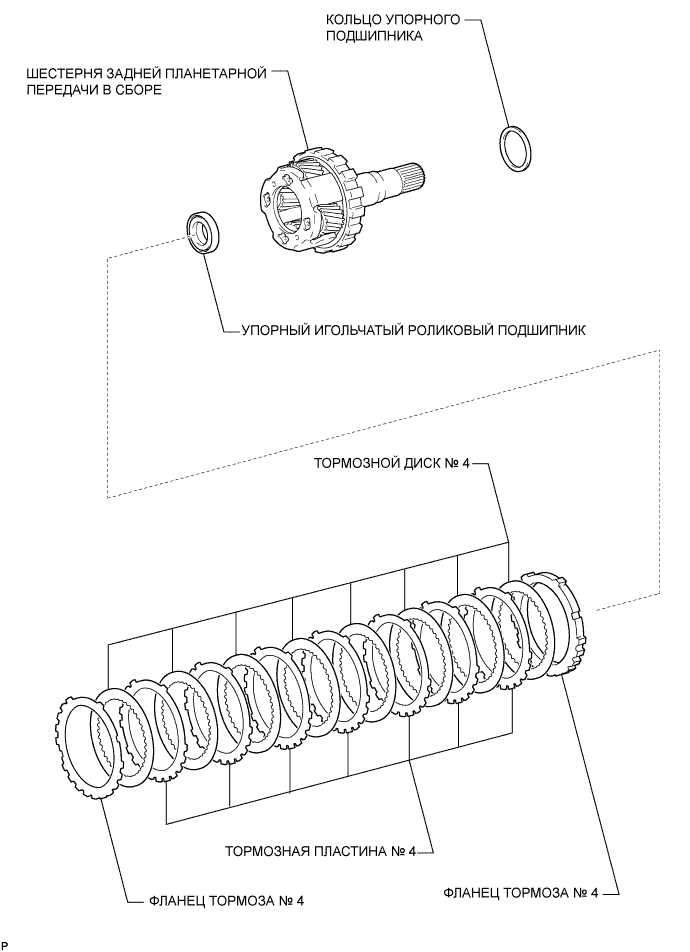 КОЛЬЦО УПОРНОГО ПОДШИПНИКА

ШЕСТЕРНЯ ЗАДНЕЙ ПЛАНЕТАРНОЙ ПЕРЕДАЧИ В СБОРЕ

УПОРНЫЙ ИГОЛЬЧАТЫЙ РОЛИКОВЫЙ ПОДШИПНИК

ТОРМОЗНОЙ ДИСК № 4

ТОРМОЗНАЯ ПЛАСТИНА № 4

ФЛАНЕЦ ТОРМОЗА № 4

ФЛАНЕЦ ТОРМОЗА № 4

P