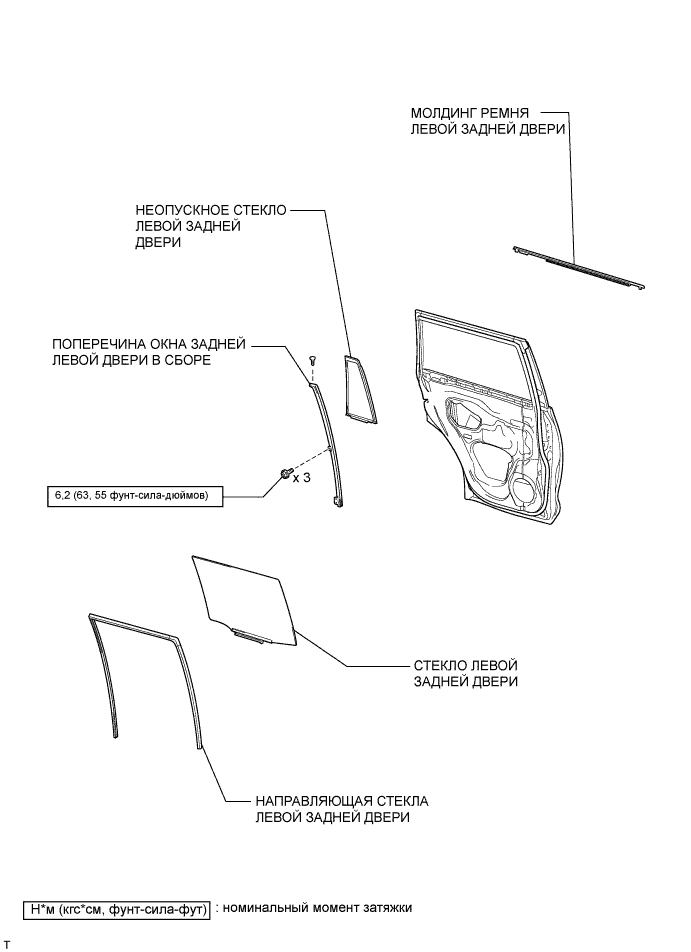 МОЛДИНГ РЕМНЯ ЛЕВОЙ ЗАДНЕЙ ДВЕРИ

НЕОПУСКНОЕ СТЕКЛО ЛЕВОЙ ЗАДНЕЙ ДВЕРИ

ПОПЕРЕЧИНА ОКНА ЗАДНЕЙ ЛЕВОЙ ДВЕРИ В СБОРЕ

x 3

6,2 (63, 55 фунт-сила-дюймов)

СТЕКЛО ЛЕВОЙ ЗАДНЕЙ ДВЕРИ

НАПРАВЛЯЮЩАЯ СТЕКЛА ЛЕВОЙ ЗАДНЕЙ ДВЕРИ

Н*м (кгс*см, фунт-сила-фут) : номинальный момент затяжки

T