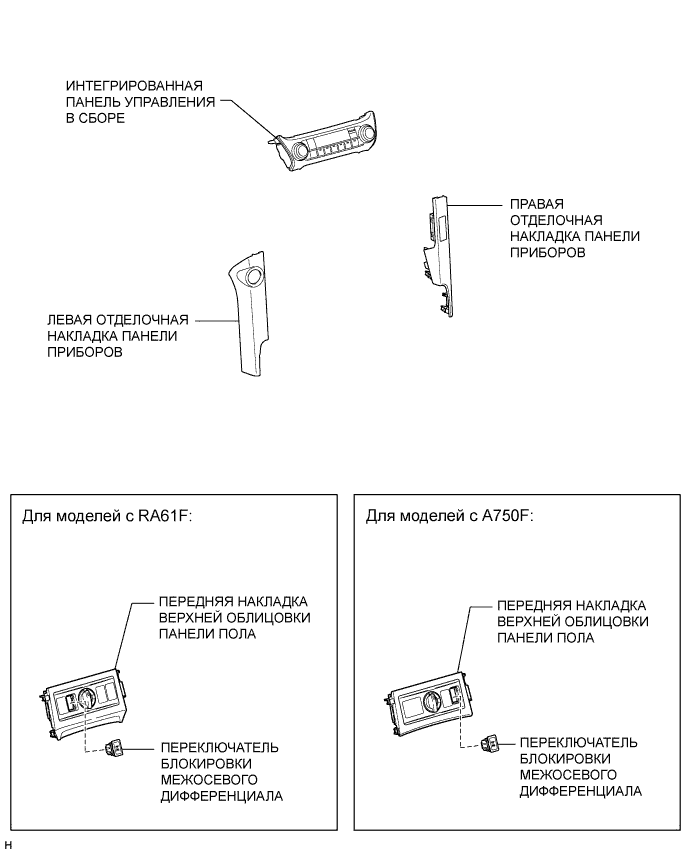 ИНТЕГРИРОВАННАЯ ПАНЕЛЬ УПРАВЛЕНИЯ В СБОРЕ

ПРАВАЯ ОТДЕЛОЧНАЯ НАКЛАДКА ПАНЕЛИ ПРИБОРОВ

ЛЕВАЯ ОТДЕЛОЧНАЯ НАКЛАДКА ПАНЕЛИ ПРИБОРОВ

Для моделей с RA61F:

ПЕРЕДНЯЯ НАКЛАДКА ВЕРХНЕЙ ОБЛИЦОВКИ ПАНЕЛИ ПОЛА

ПЕРЕКЛЮЧАТЕЛЬ БЛОКИРОВКИ МЕЖОСЕВОГО ДИФФЕРЕНЦИАЛА

Для моделей с A750F:

ПЕРЕДНЯЯ НАКЛАДКА ВЕРХНЕЙ ОБЛИЦОВКИ ПАНЕЛИ ПОЛА

ПЕРЕКЛЮЧАТЕЛЬ БЛОКИРОВКИ МЕЖОСЕВОГО ДИФФЕРЕНЦИАЛА

H