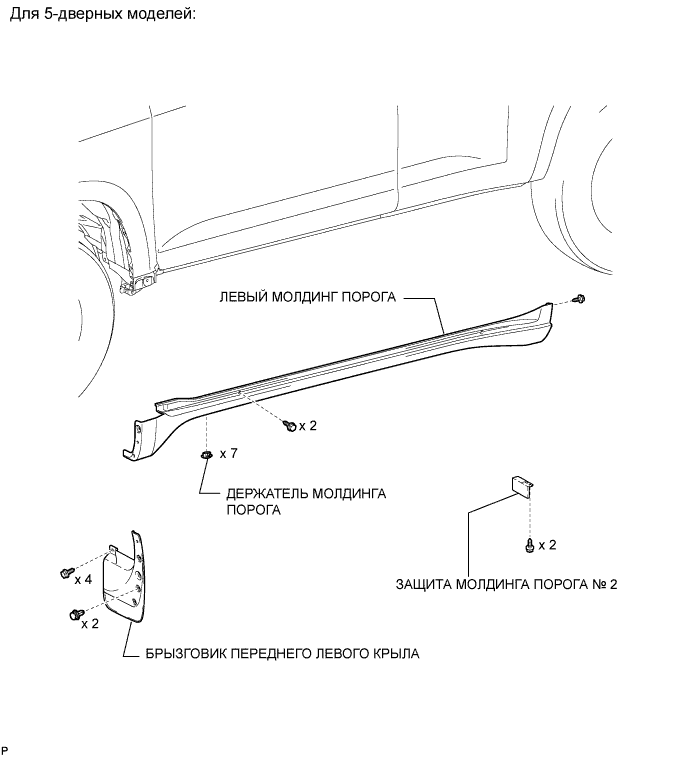 Для 5-дверных моделей:

ЛЕВЫЙ МОЛДИНГ ПОРОГА

x 2

x 7

ДЕРЖАТЕЛЬ МОЛДИНГА ПОРОГА

x 2

ЗАЩИТА МОЛДИНГА ПОРОГА № 2

x 4

x 2

БРЫЗГОВИК ПЕРЕДНЕГО ЛЕВОГО КРЫЛА

P