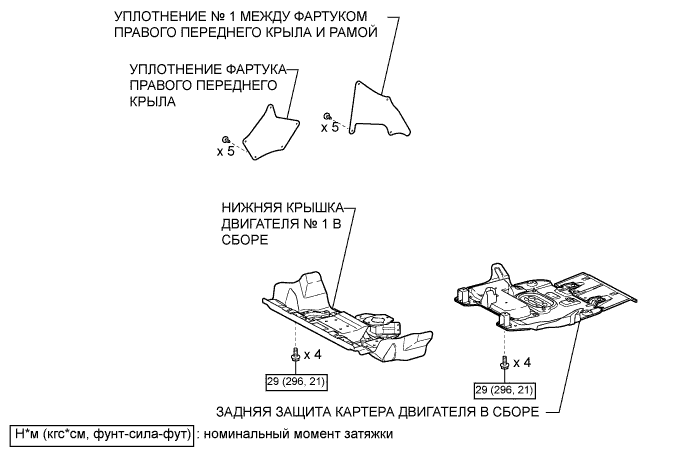 УПЛОТНЕНИЕ № 1 МЕЖДУ ФАРТУКОМ ПРАВОГО ПЕРЕДНЕГО КРЫЛА И РАМОЙ

УПЛОТНЕНИЕ ФАРТУКА ПРАВОГО ПЕРЕДНЕГО КРЫЛА

x 5

x 5

НИЖНЯЯ КРЫШКА ДВИГАТЕЛЯ № 1 В СБОРЕ

x 4

29 (296, 21)

x 4

29 (296, 21)

ЗАДНЯЯ ЗАЩИТА КАРТЕРА ДВИГАТЕЛЯ В СБОРЕ

Н*м (кгс*см, фунт-сила-фут) : номинальный момент затяжки