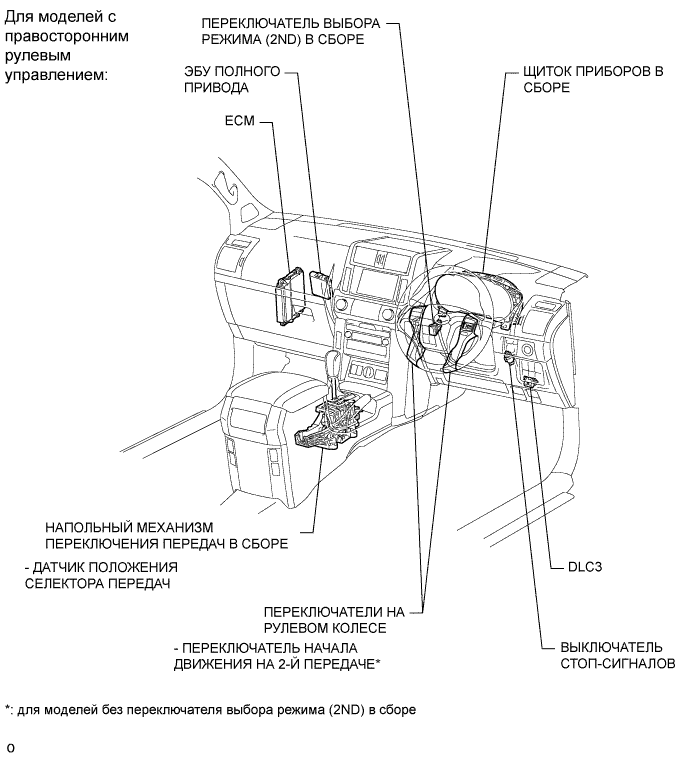 Для моделей с правосторонним рулевым управлением:

ПЕРЕКЛЮЧАТЕЛЬ ВЫБОРА РЕЖИМА (2ND) В СБОРЕ

ЭБУ ПОЛНОГО ПРИВОДА

ЩИТОК ПРИБОРОВ В СБОРЕ

ECM

НАПОЛЬНЫЙ МЕХАНИЗМ ПЕРЕКЛЮЧЕНИЯ ПЕРЕДАЧ В СБОРЕ

- ДАТЧИК ПОЛОЖЕНИЯ СЕЛЕКТОРА ПЕРЕДАЧ

DLC3

ПЕРЕКЛЮЧАТЕЛИ НА РУЛЕВОМ КОЛЕСЕ

- ПЕРЕКЛЮЧАТЕЛЬ НАЧАЛА ДВИЖЕНИЯ НА 2-Й ПЕРЕДАЧЕ*

ВЫКЛЮЧАТЕЛЬ СТОП-СИГНАЛОВ

*: для моделей без переключателя выбора режима (2ND) в сборе

o